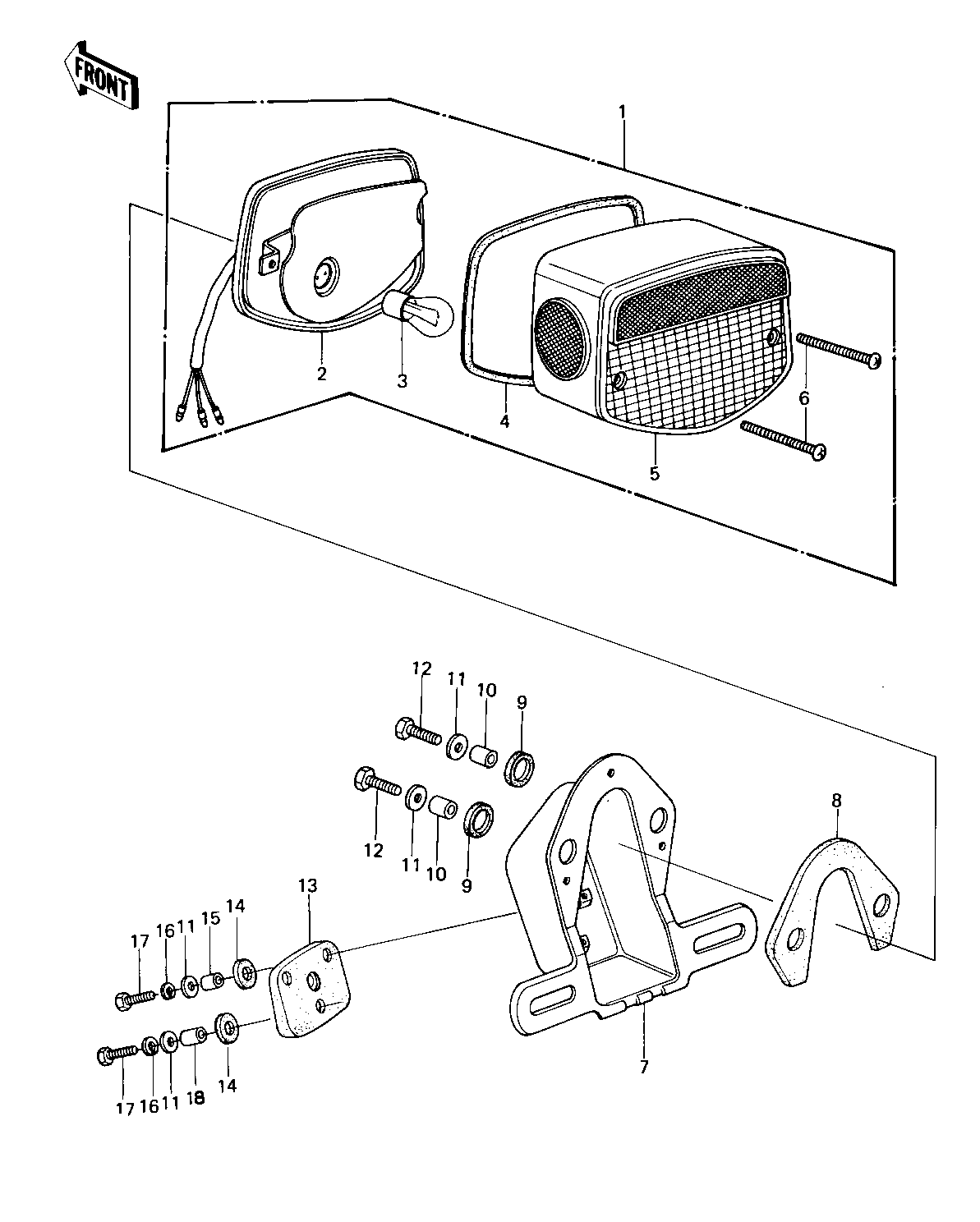 FRONT

1

2

3

4

5

6

6

12 11 10 9

12 11 10 9

8

13

17 16 11 15 14

17 16 11 18 14

7