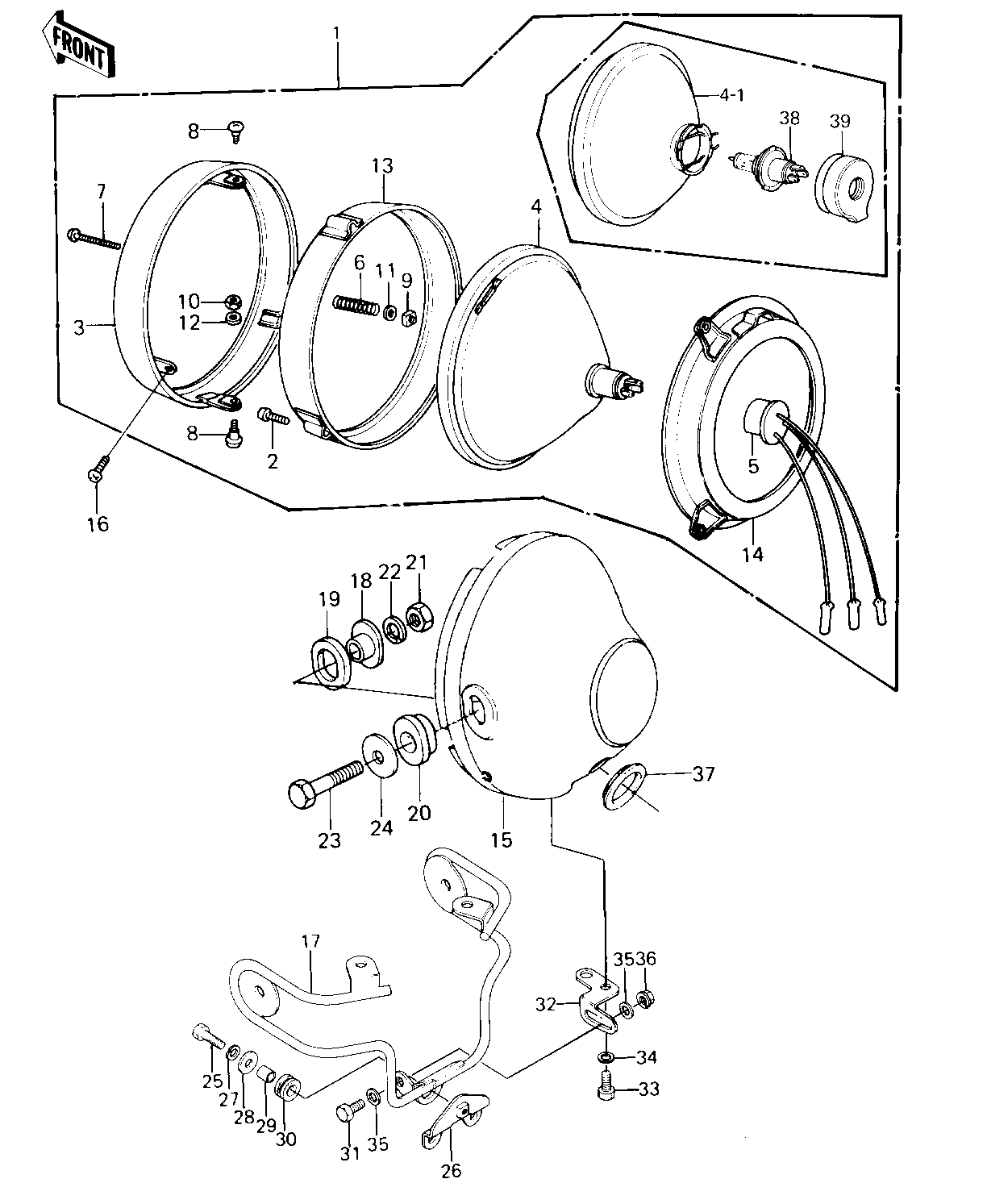 FRONT

1

4-1

38

39

8

13

7

4

6

11

9

10

12

3

8

2

5

16

14

19

18

22

21

37

23

24

20

15

17

35

36

32

34

33

25

27

28

29

30

31

35

26