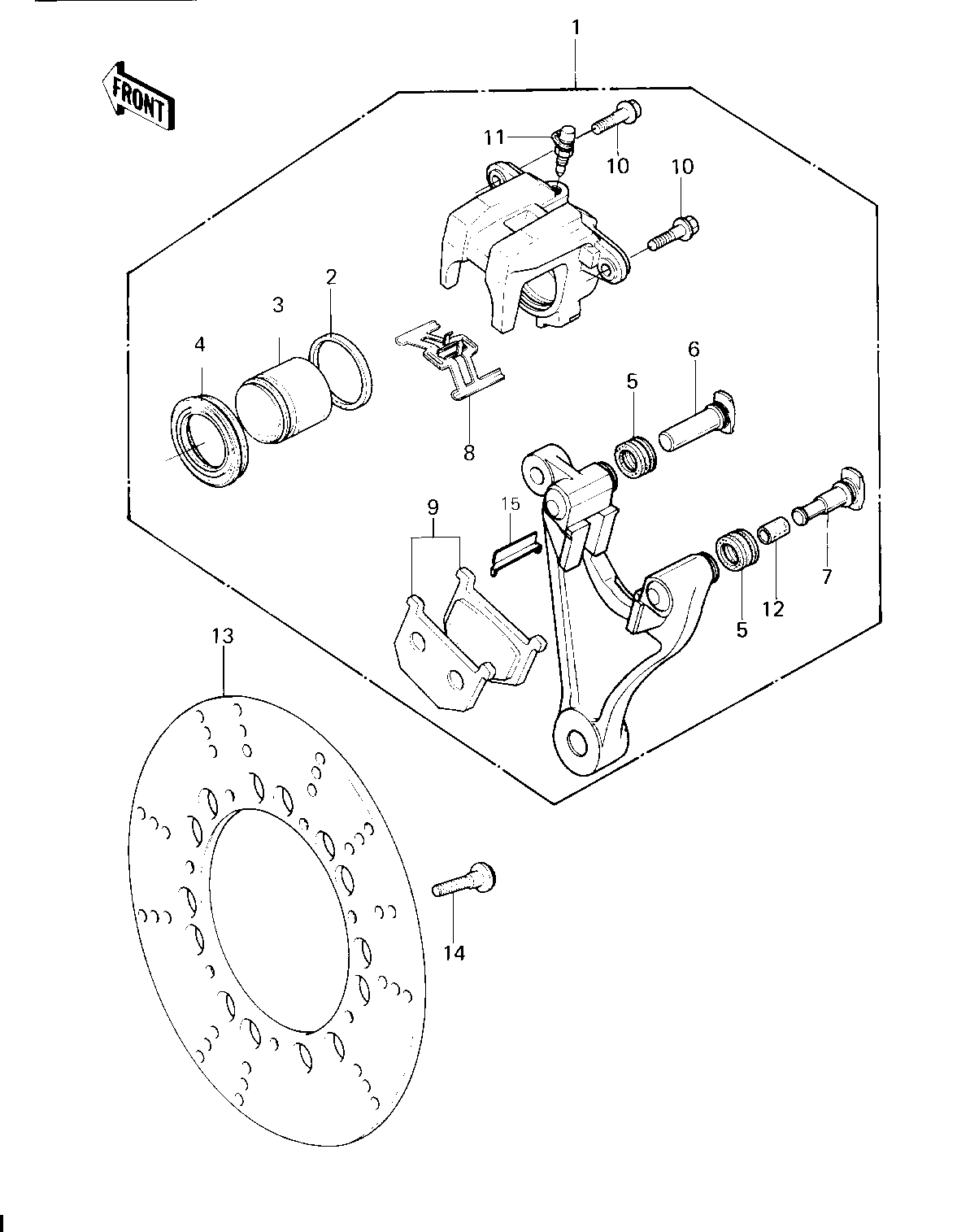 FRONT

1

11

10

10

2

3

4

6

5

8

9

15

7

12

5

13

14