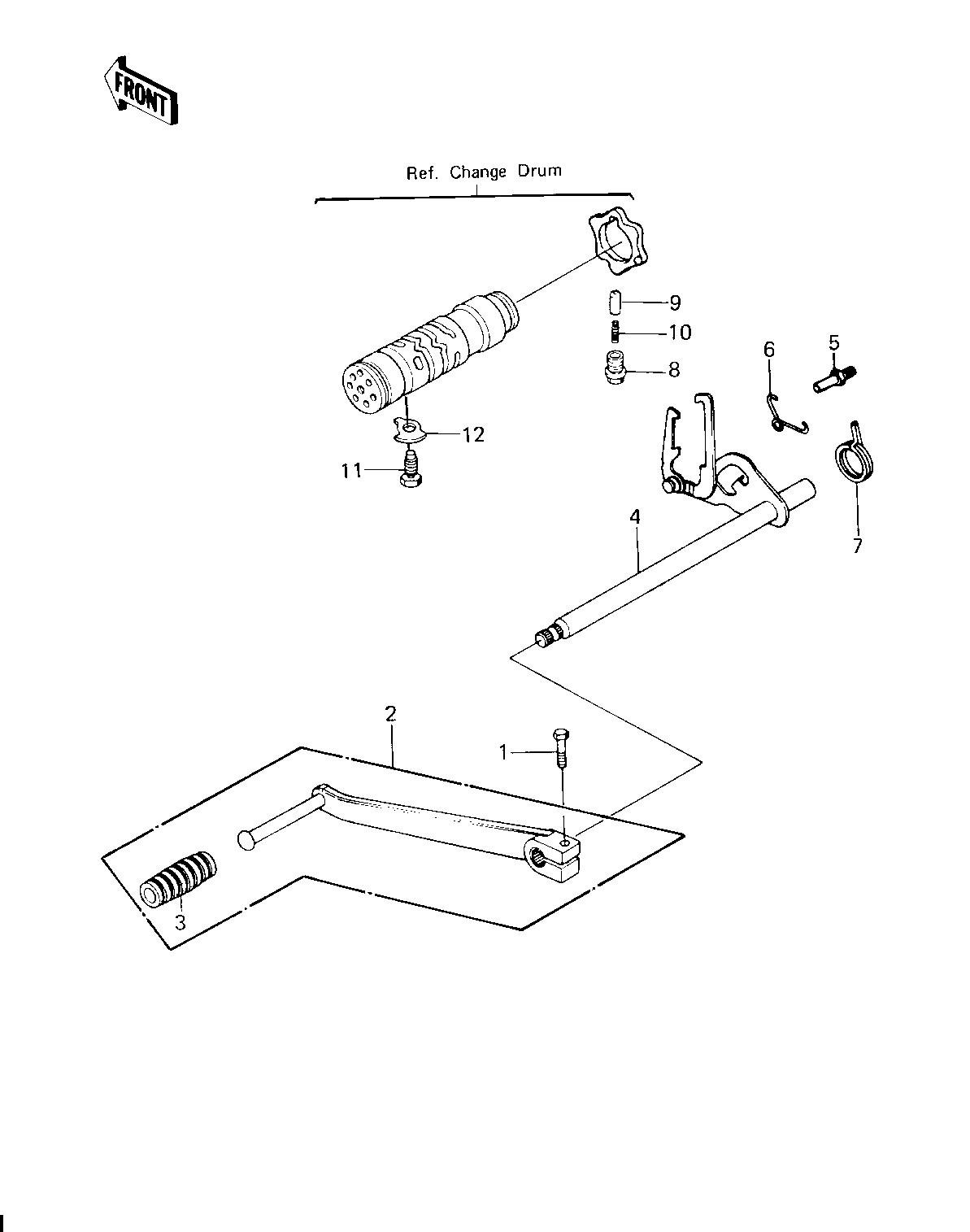 FRONT

Ref. Change Drum

9
10
8
6
5
12
11
7
4
2
1
3