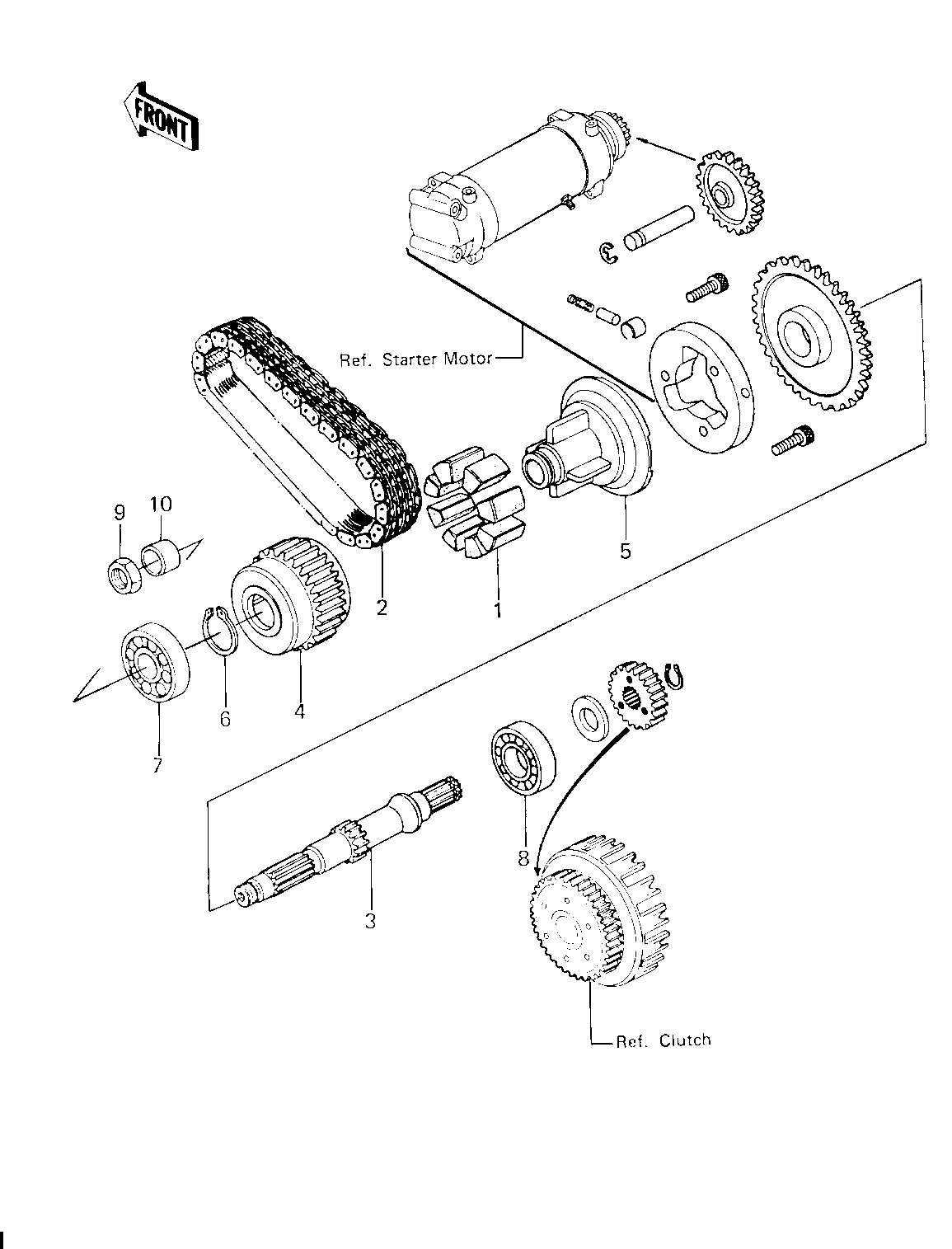 FRONT

Ref. Starter Motor

9
10
2
1
5
6
4
7
8
3
Ref. Clutch