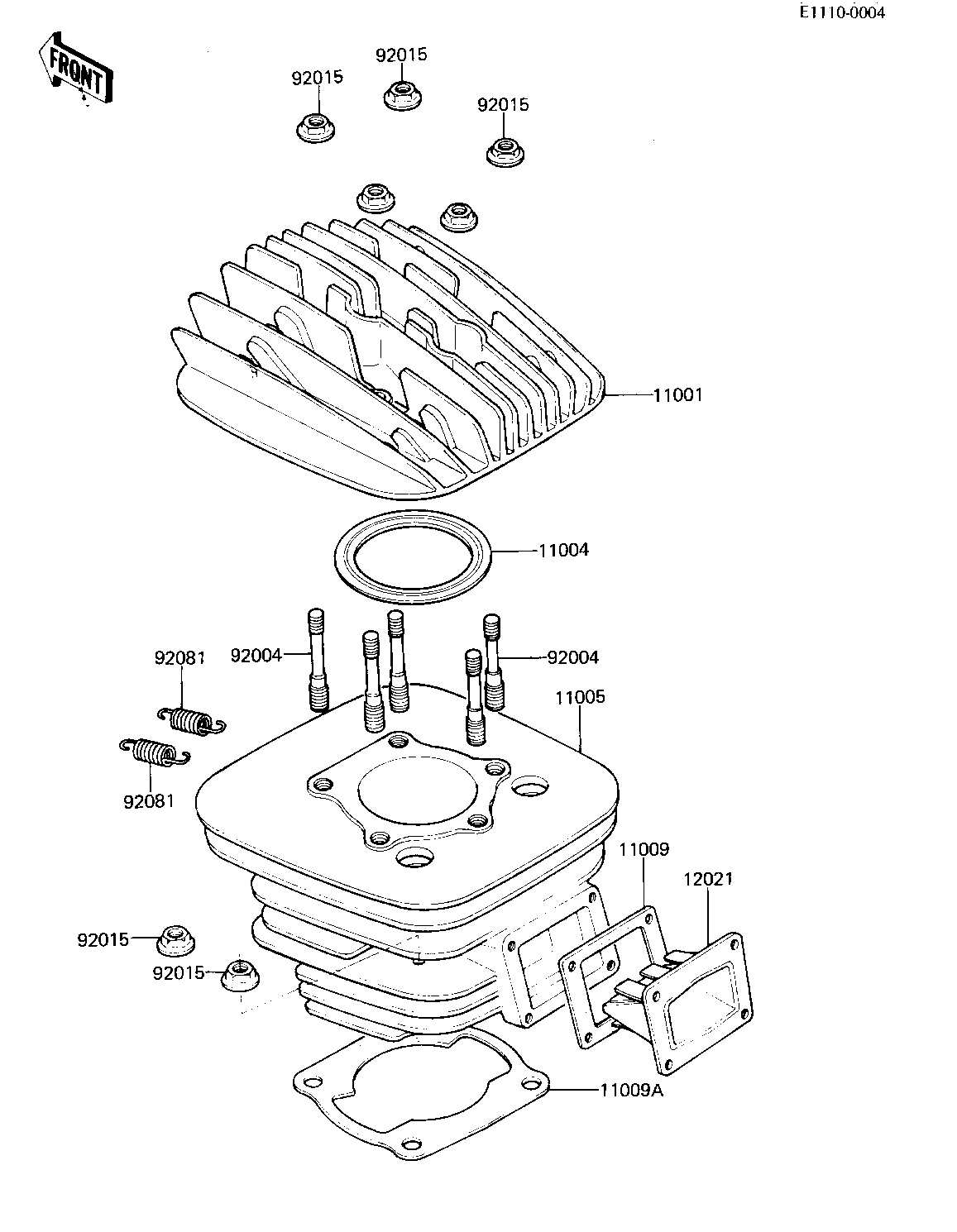 E1110-0004

FRONT

92015
92015
92015

11001

11004

92081
92004
92004
11005

92081

11009
12021

92015
92015

11009A