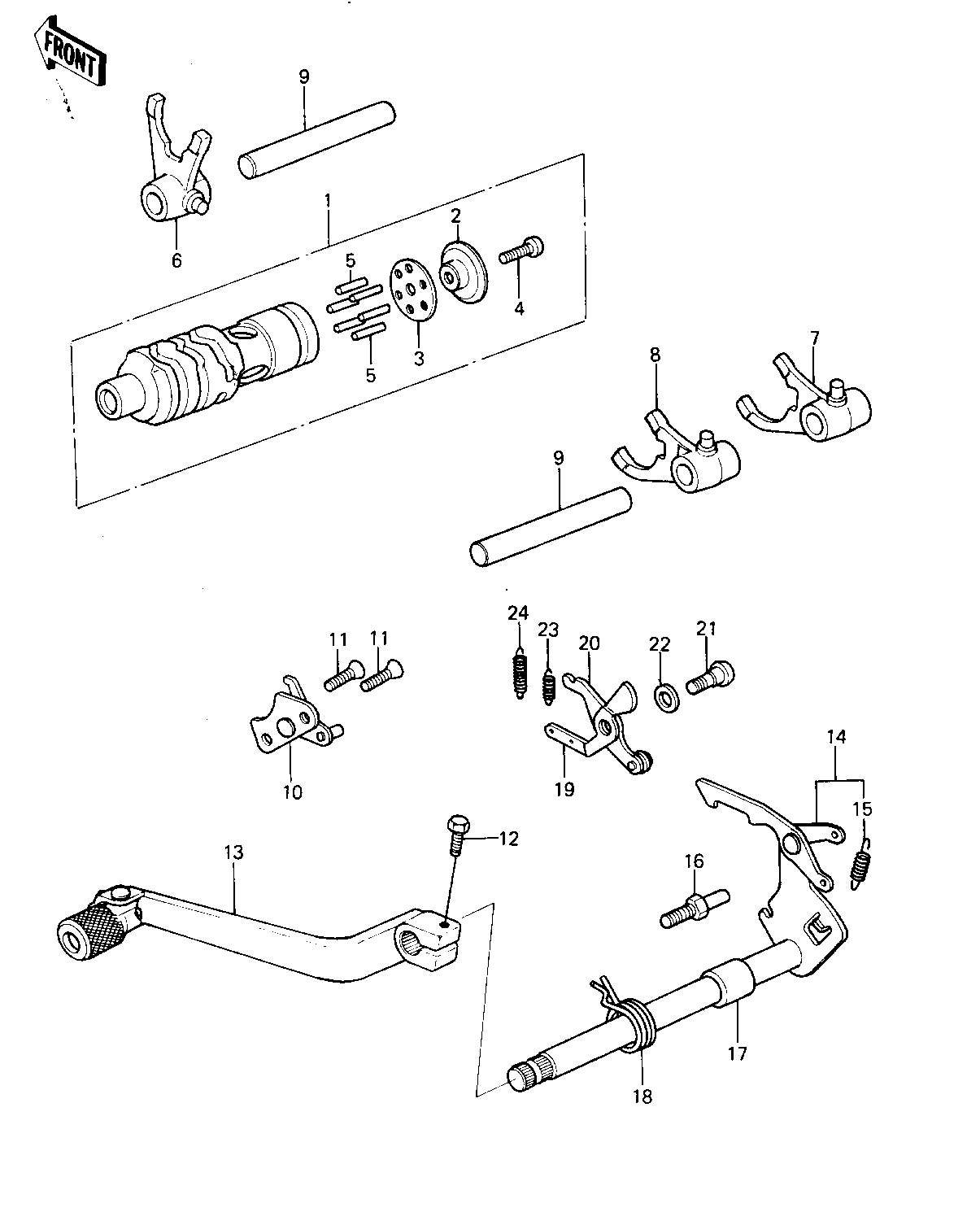 FRONT
9
1
6
5
2
4
3
5
8
7
9
24
23
20
22
21
11
11
10
19
14
15
12
13
16
17
18