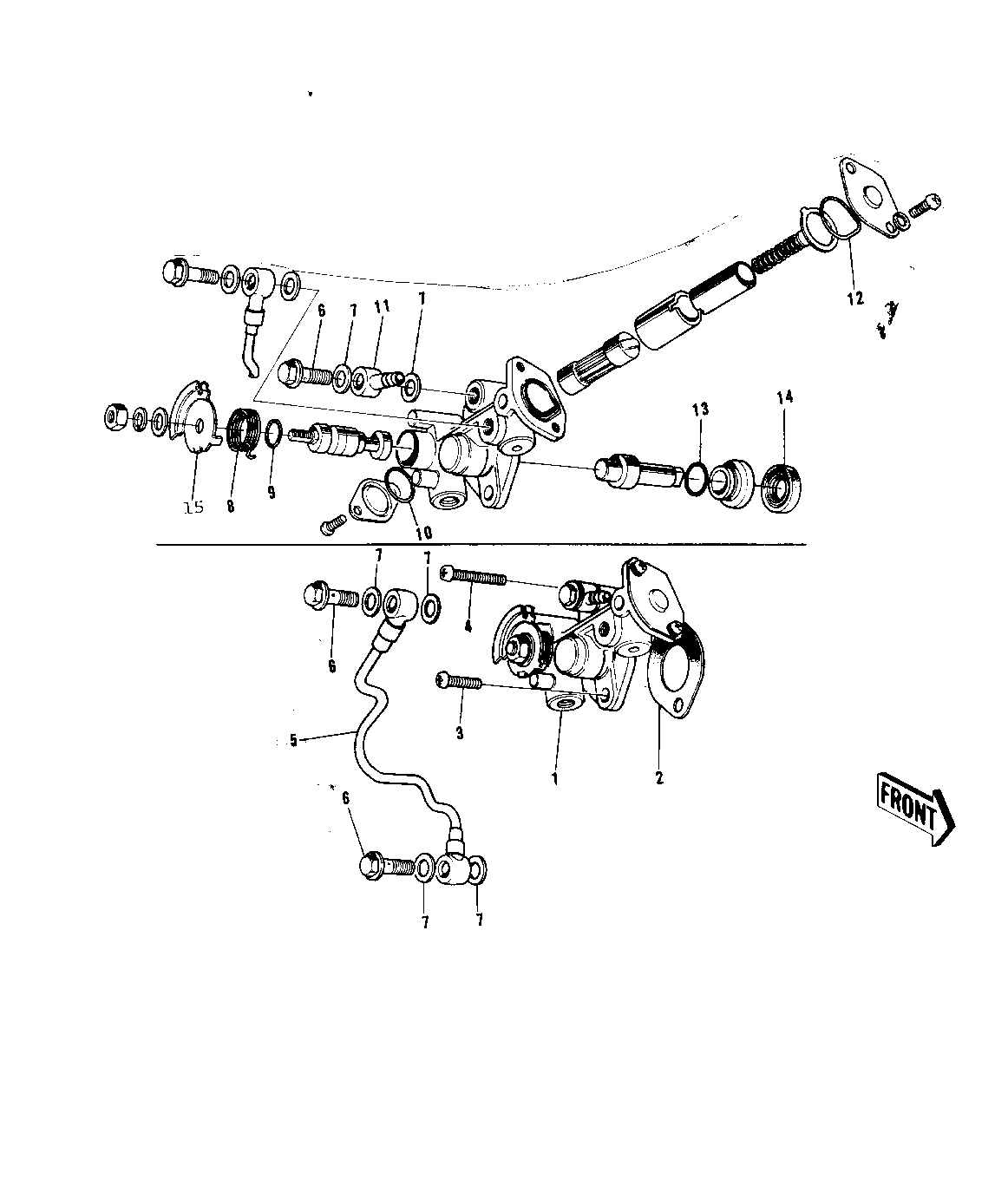 12

6 7 11 1

13 14

15 8 9 10

7 7

4

6

3

5

1 2

FRONT

6

7 7