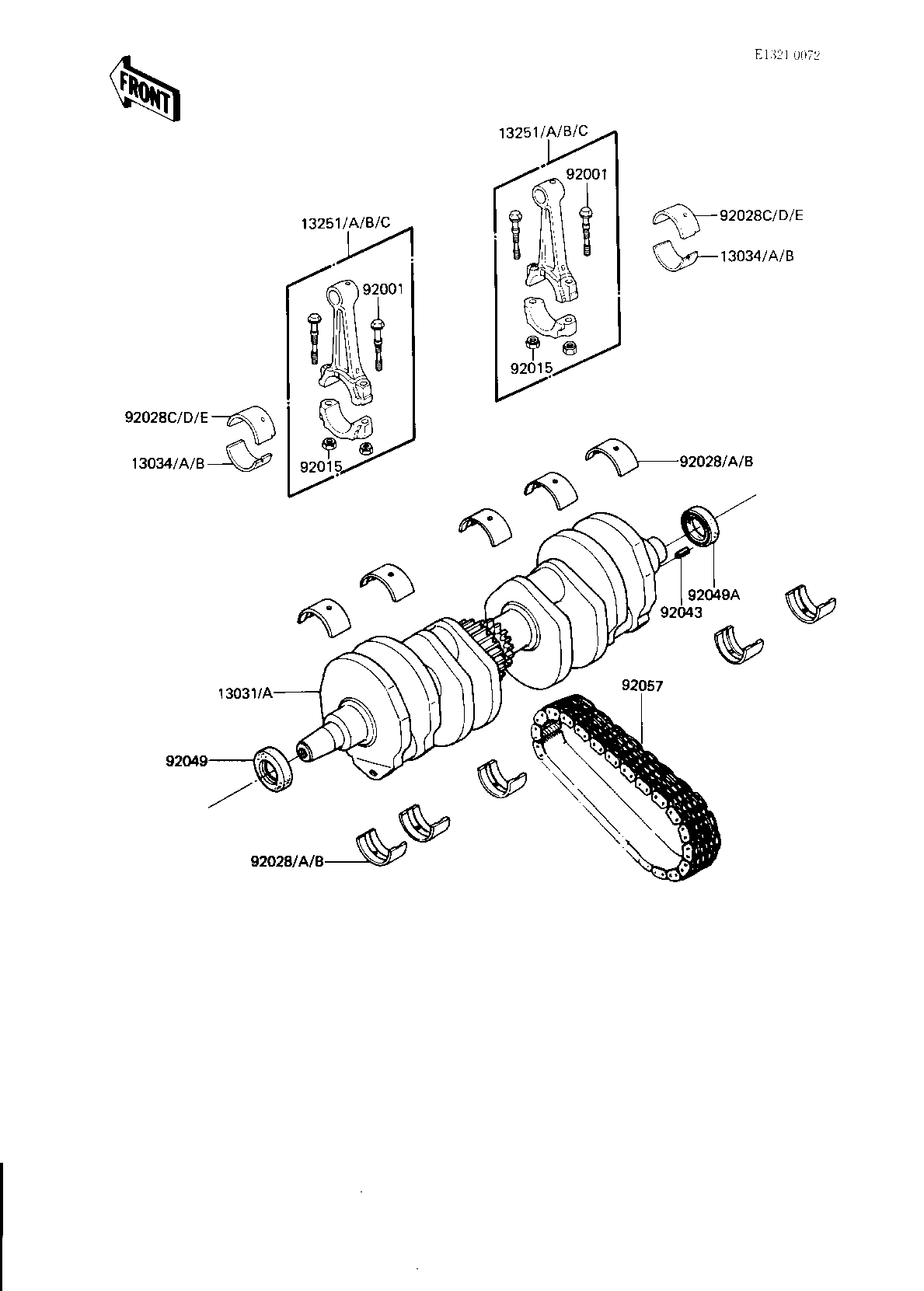 E1321 0072

FRONT

13251/A/B/C

92001

92028C/D/E

13034/A/B

13251/A/B/C

92001

92015

92028C/D/E

13034/A/B

92015

92028/A/B

92049A

92043

13031/A

92057

92049

92028/A/B