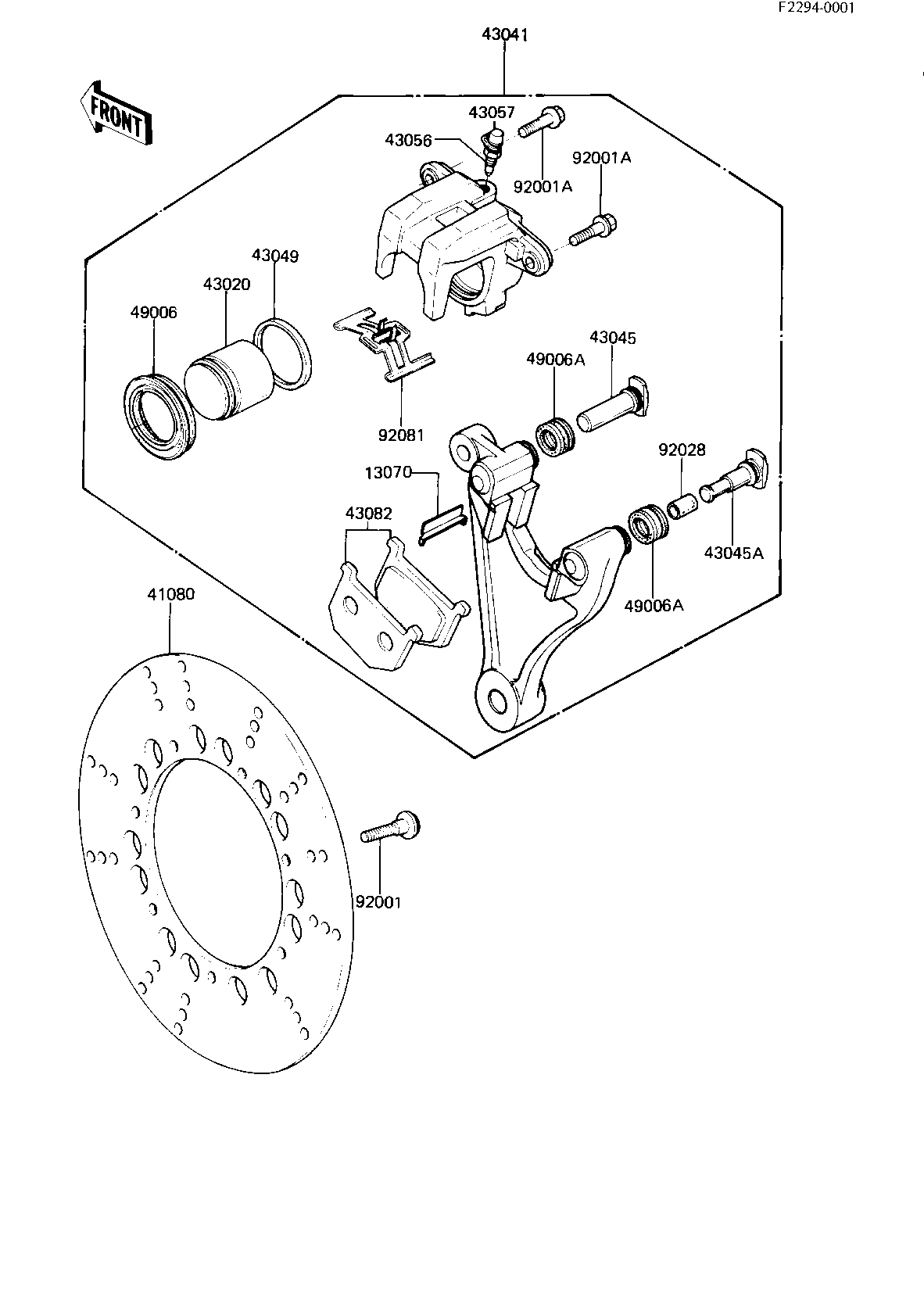 F2294-0001

43041

FRONT

43057

43056

92001A

92001A

43049

43020

49006

43045

49006A

92081

92028

13070

43082

43045A

49006A

41080

92001