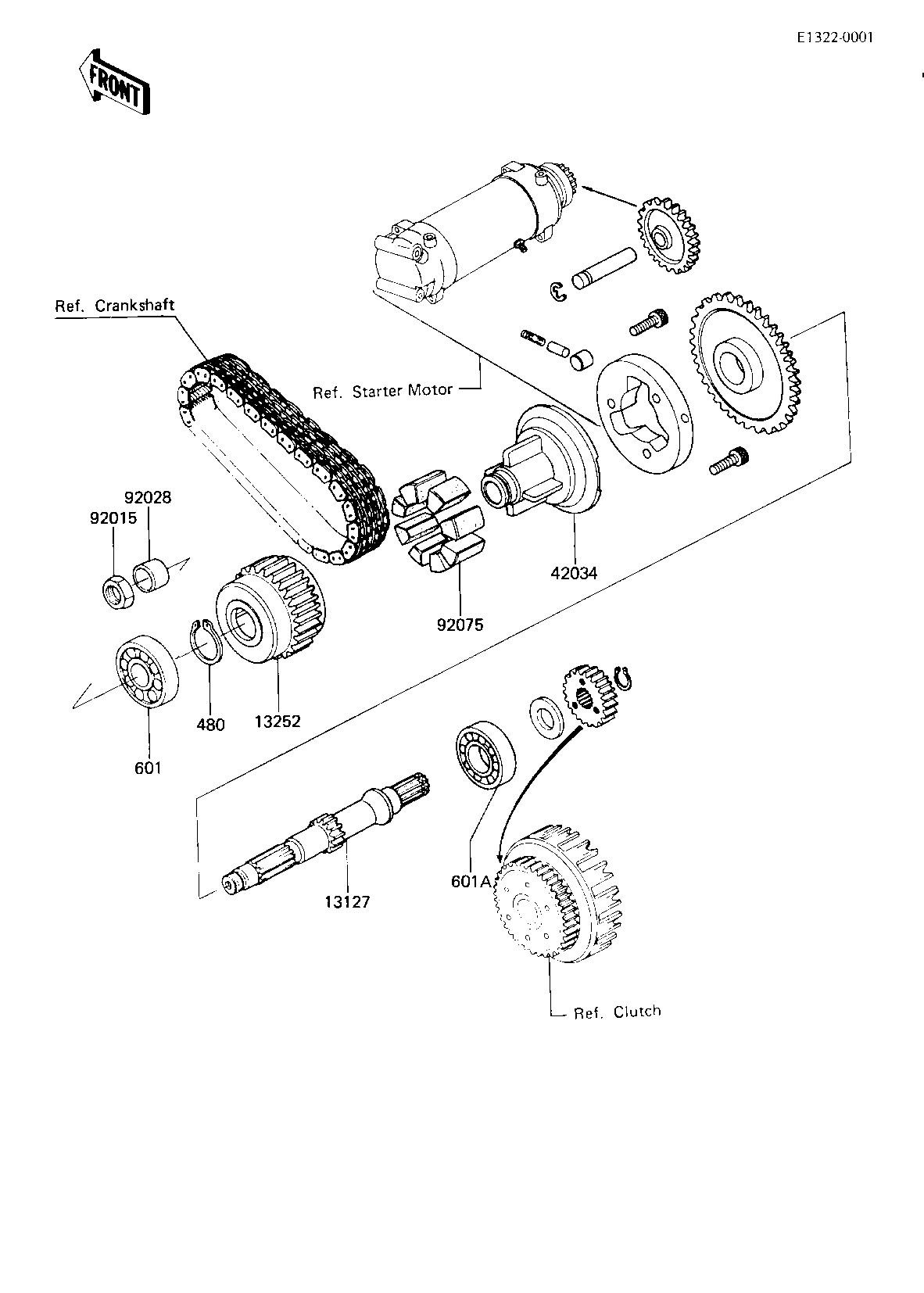 E1322-0001

FRONT

Ref. Crankshaft

Ref. Starter Motor

92028

92015

42034

92075

480

13252

601

601A

13127

Ref. Clutch