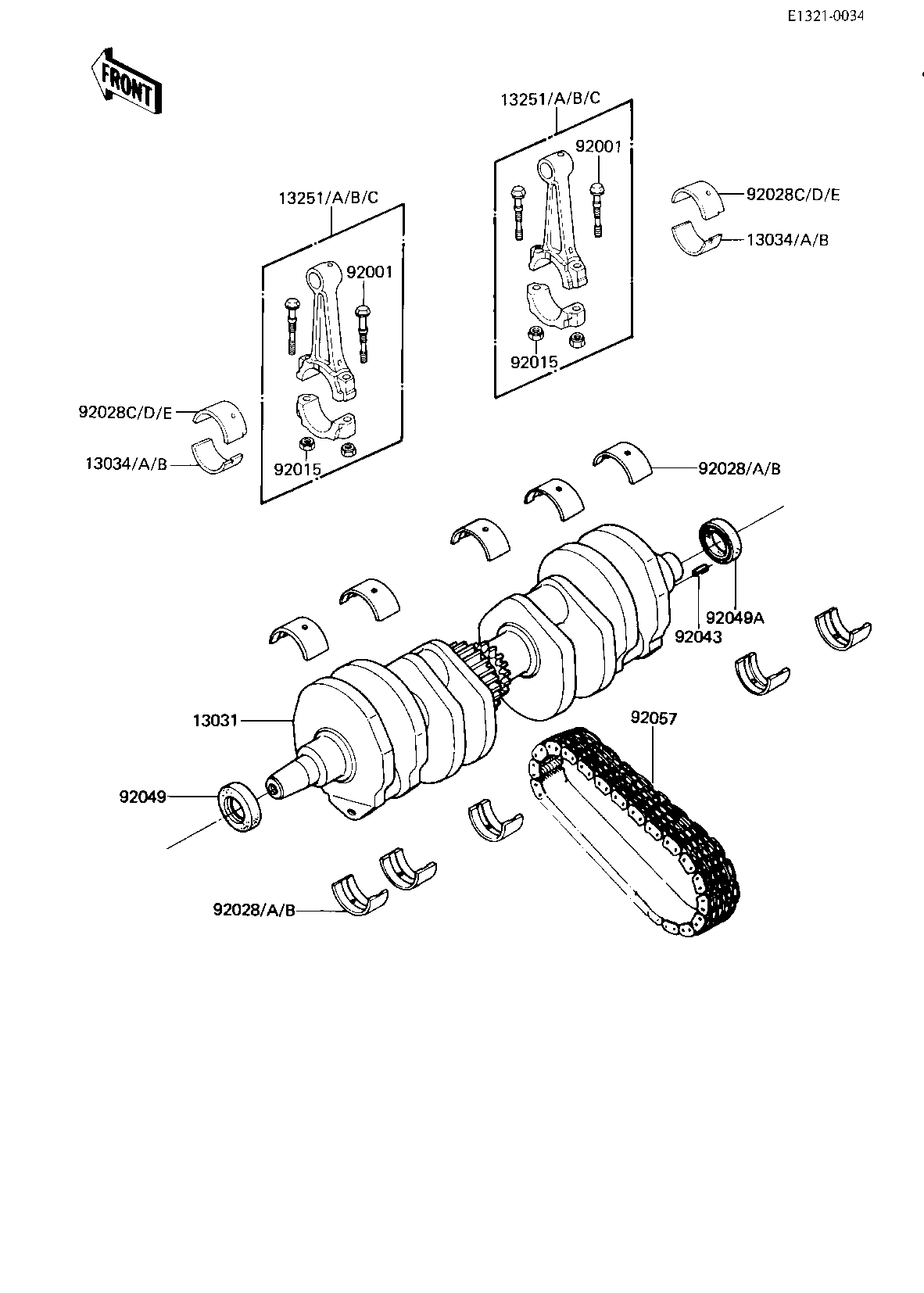 E1321-0034

FRONT

13251/A/B/C

92001

92028C/D/E

13034/A/B

13251/A/B/C

92001

92015

92028C/D/E

13034/A/B

92015

92028/A/B

92049A

92043

13031

92057

92049

92028/A/B