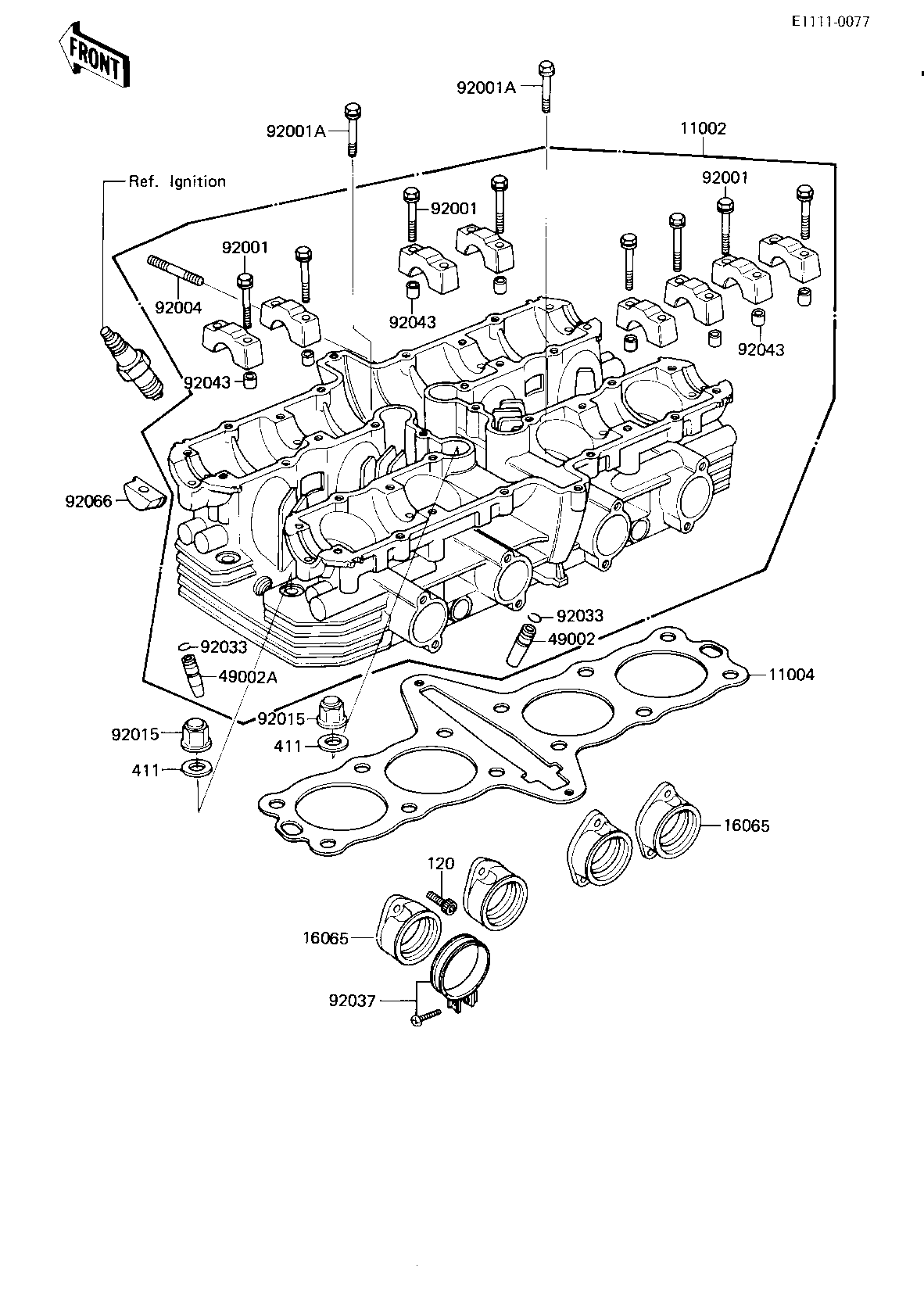 E1111-0077

FRONT

92001A

92001A

11002

Ref. Ignition

92001

92001

92001

92004

92043

92043

92043

92066

92033

49002

92033

49002A

11004

92015

92015

411

411

16065

120

16065

92037