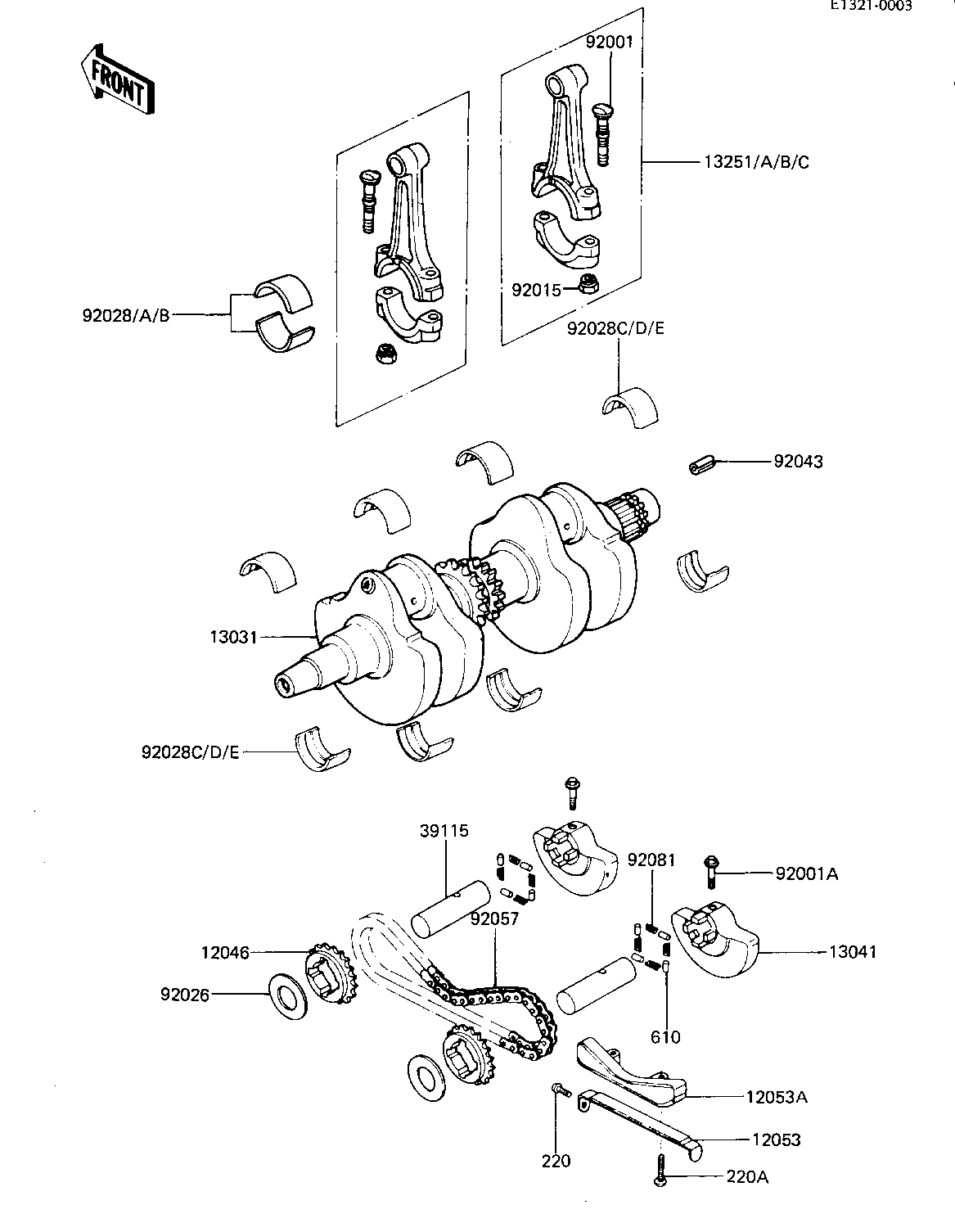 E1321-0003

FRONT

92001

13251/A/B/C

92015

92028/A/B

92028C/D/E

92043

13031

92028C/D/E

39115

92081

92001A

92057

12046

13041

92026

610

12053A

12053

220

220A