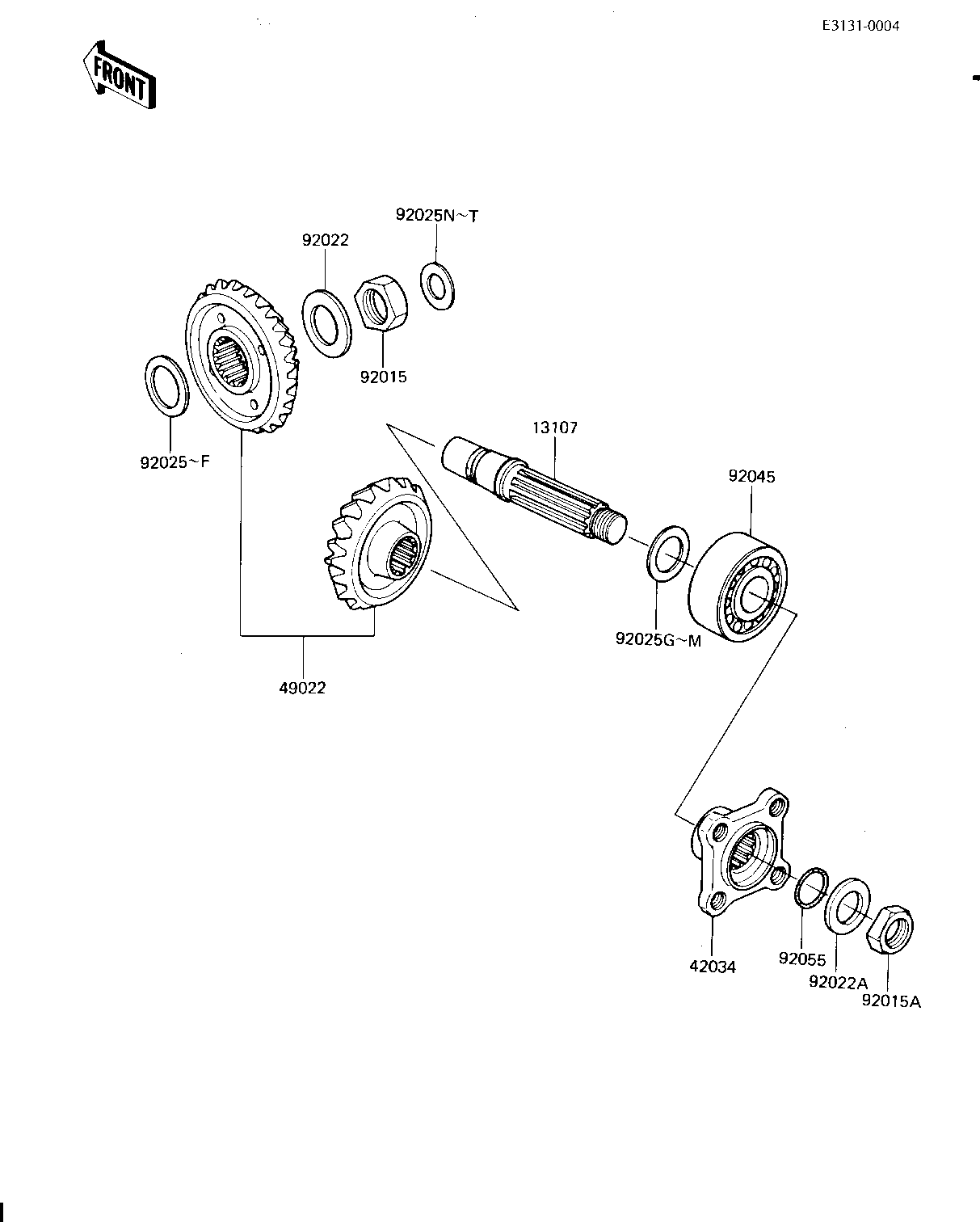 E3131-0004

FRONT

92025N~T

92022

92015

92025~F

13107

92045

92025G~M

49022

42034

92055

92022A

92015A