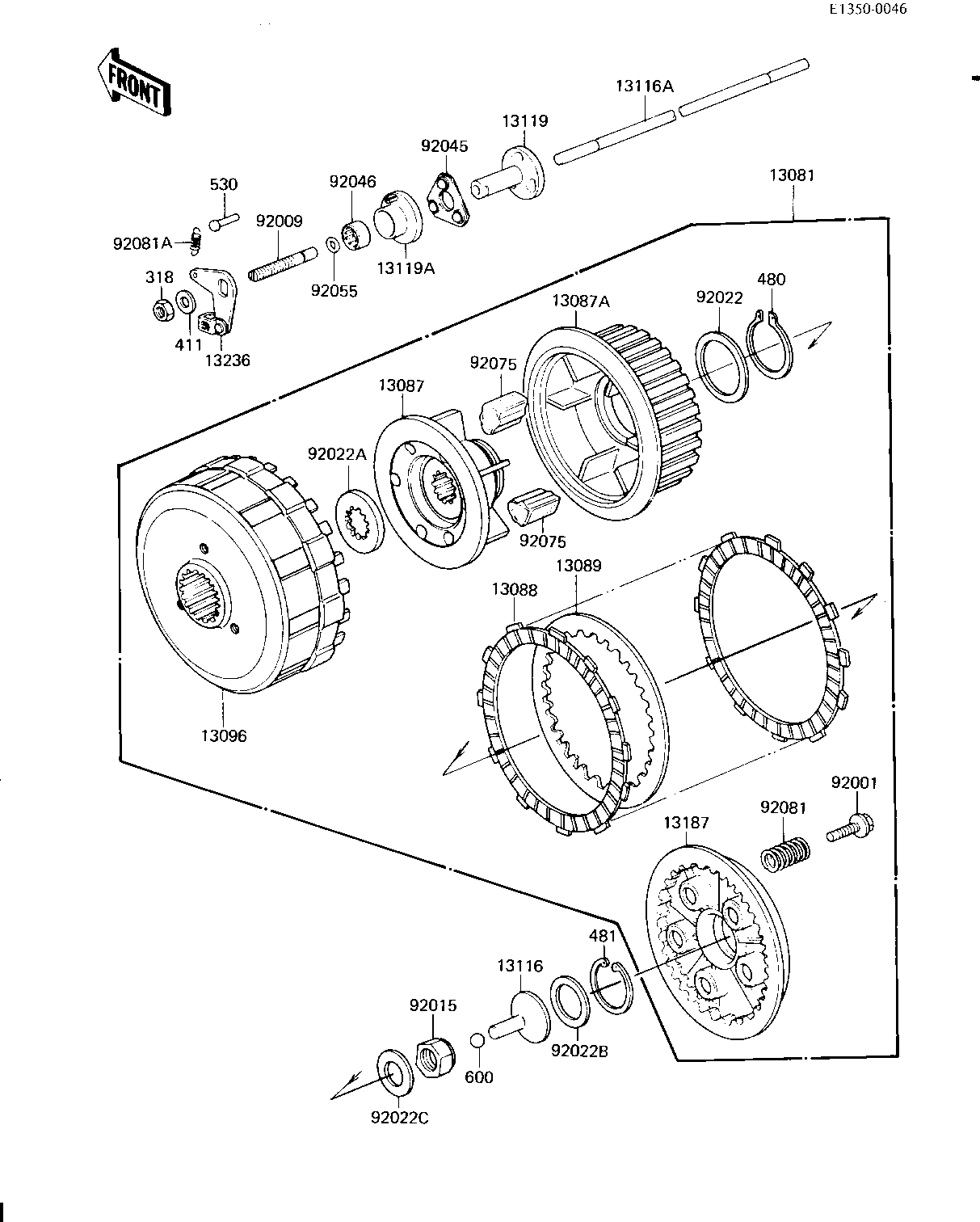 E1350-0046

FRONT

13116A
13119
92045
13081
530
92046
92009
92081A
13119A
92055
318
411
13236
13087A
92022
480
92075
13087
92022A
92075
13089
13088
13096
92001
92081
13187
481
13116
92015
92022B
600
92022C