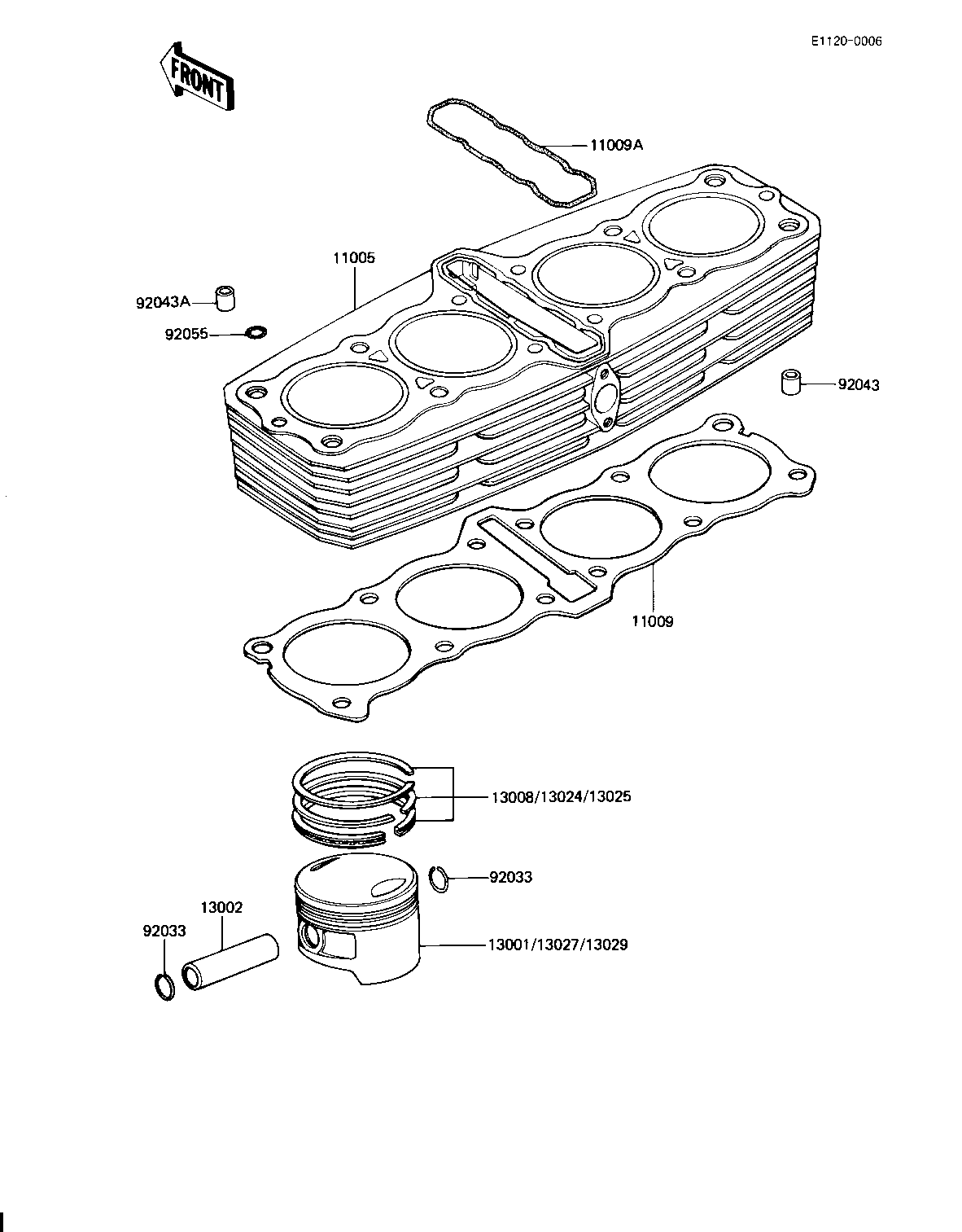 E1120-0006

FRONT

11009A

11005

92043A

92055

92043

11009

13008/13024/13025

92033

13002

92033

13001/13027/13029