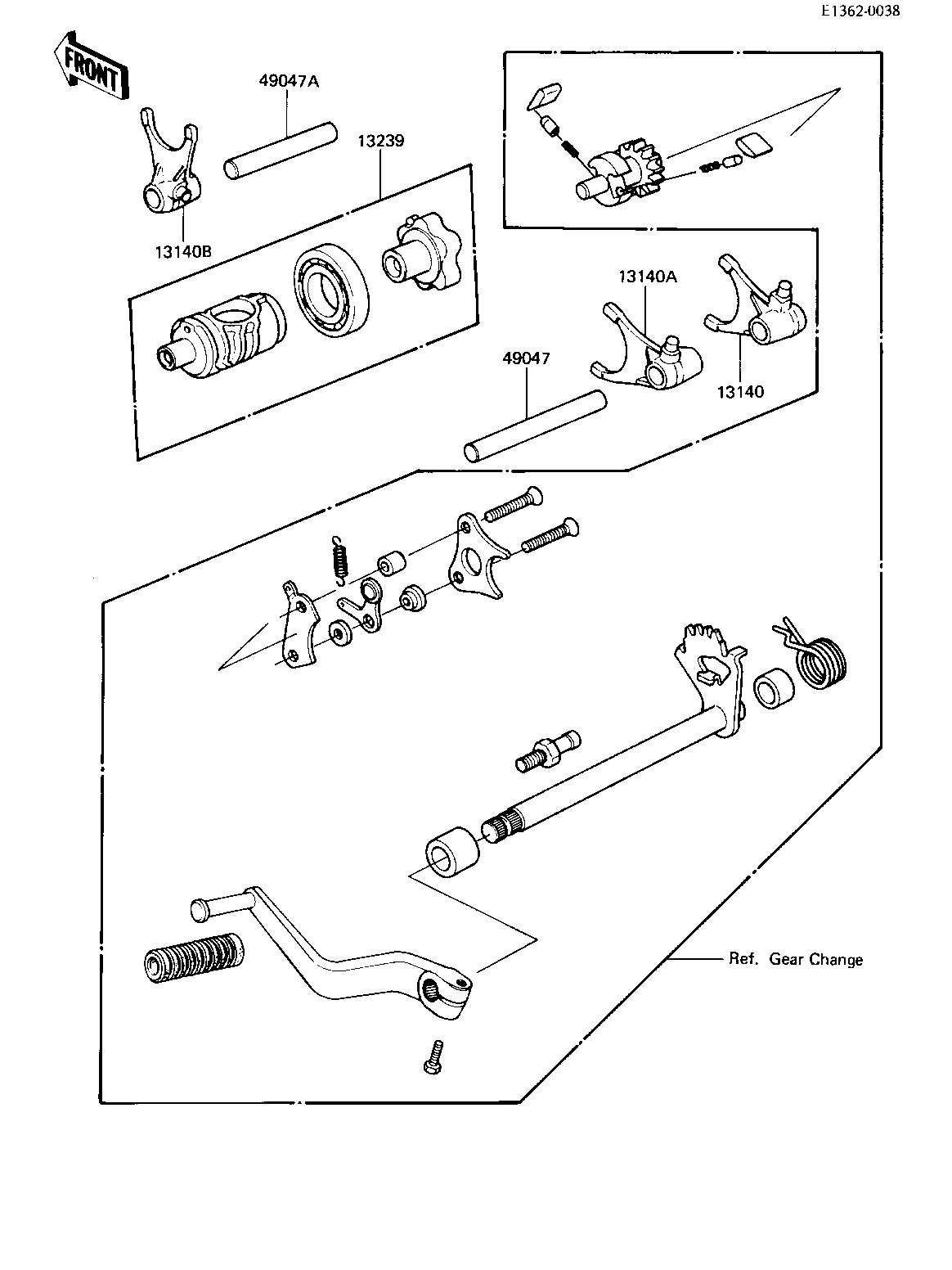 E1362-0038

FRONT

49047A

13239

13140B

13140A

49047

13140

Ref. Gear Change