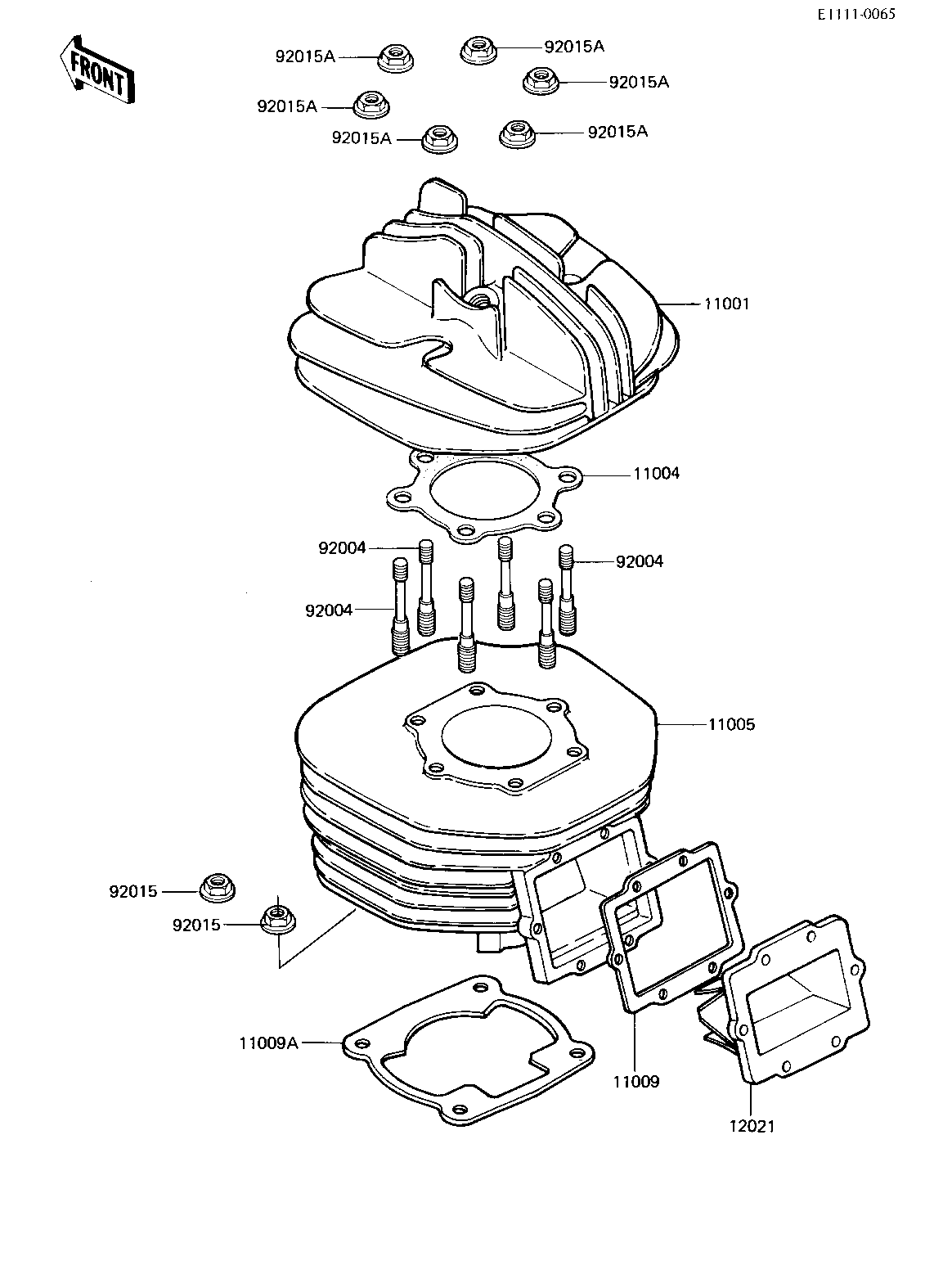 E1111-0065

FRONT

92015A
92015A
92015A
92015A
92015A
92015A

11001

11004

92004
92004
92004

11005

92015
92015

11009A
11009
12021