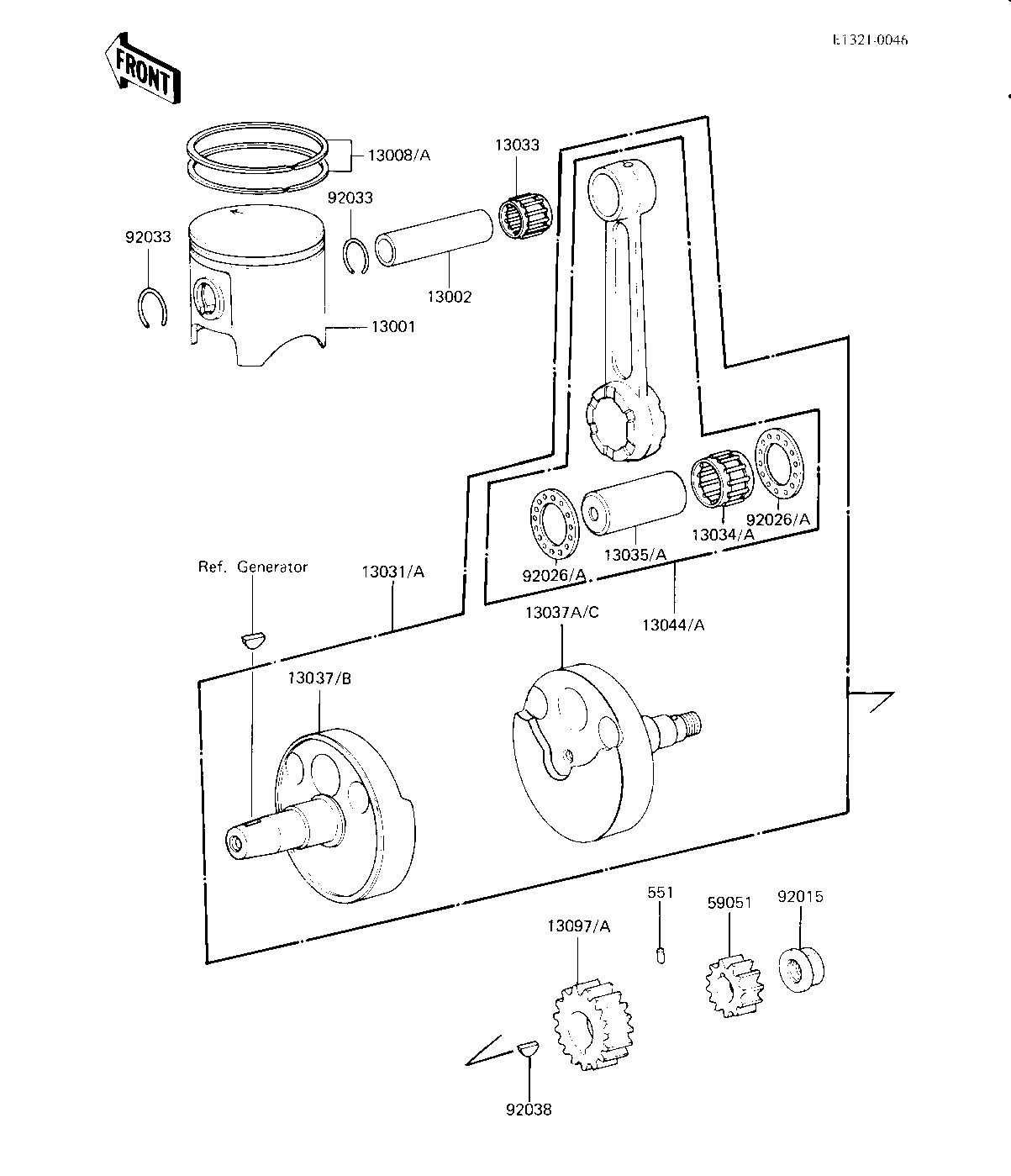 E1321-0046

FRONT

13008/A

13033

92033

92033

13002

13001

92026/A

13034/A

13035/A

92026/A

Ref. Generator

13031/A

13044/A

13037A/C

13037/B

551

59051

92015

13097/A

92038