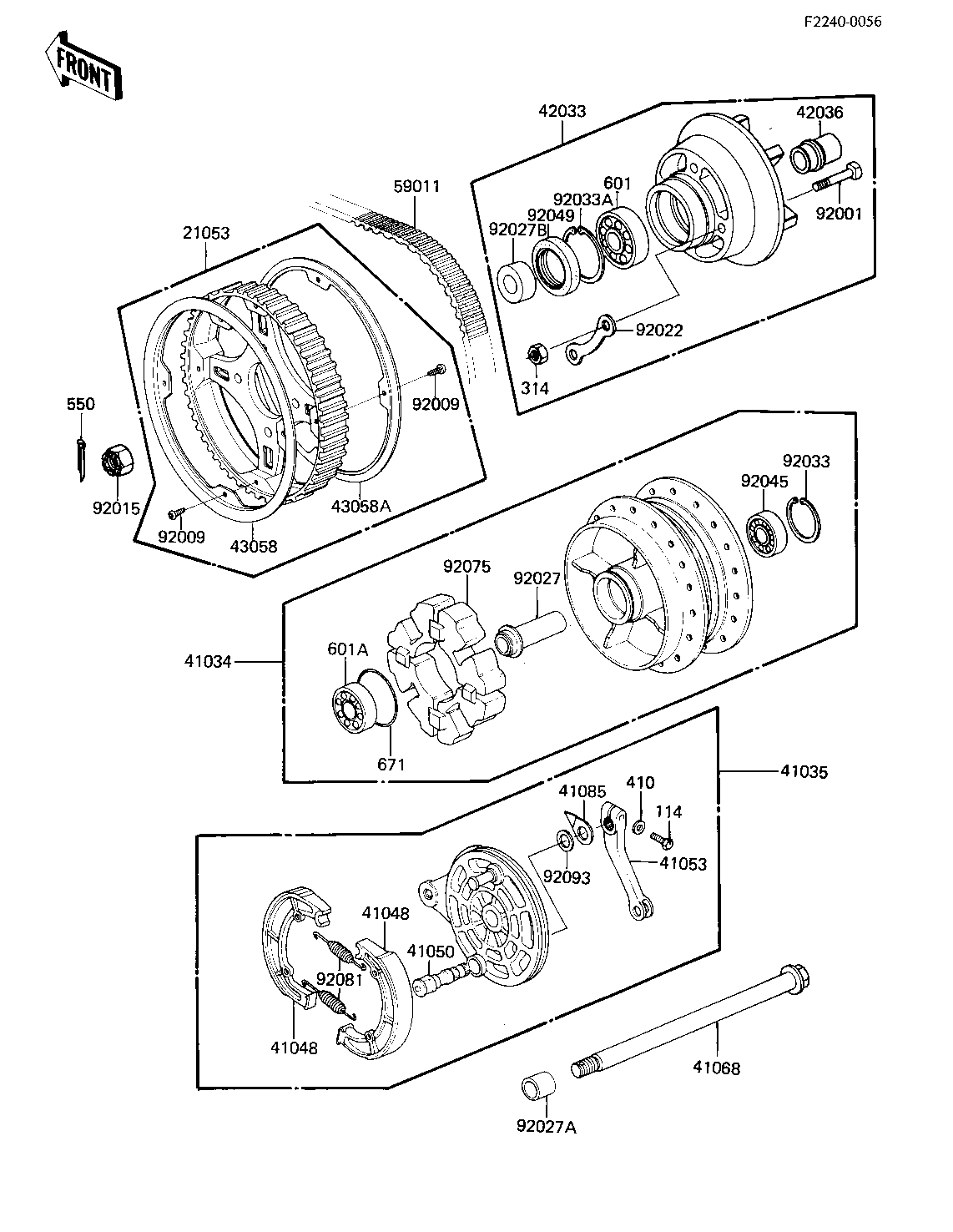 F2240-0056

FRONT

42033
42036
59011
601
92033A
92049
92027B
92001
21053
92022
314
92009
550
92015
92009
43058
43058A
92033
92045
92075
92027
41034
601A
671
41035
41085
410
114
92093
41053
41048
41050
92081
41048
41068
92027A