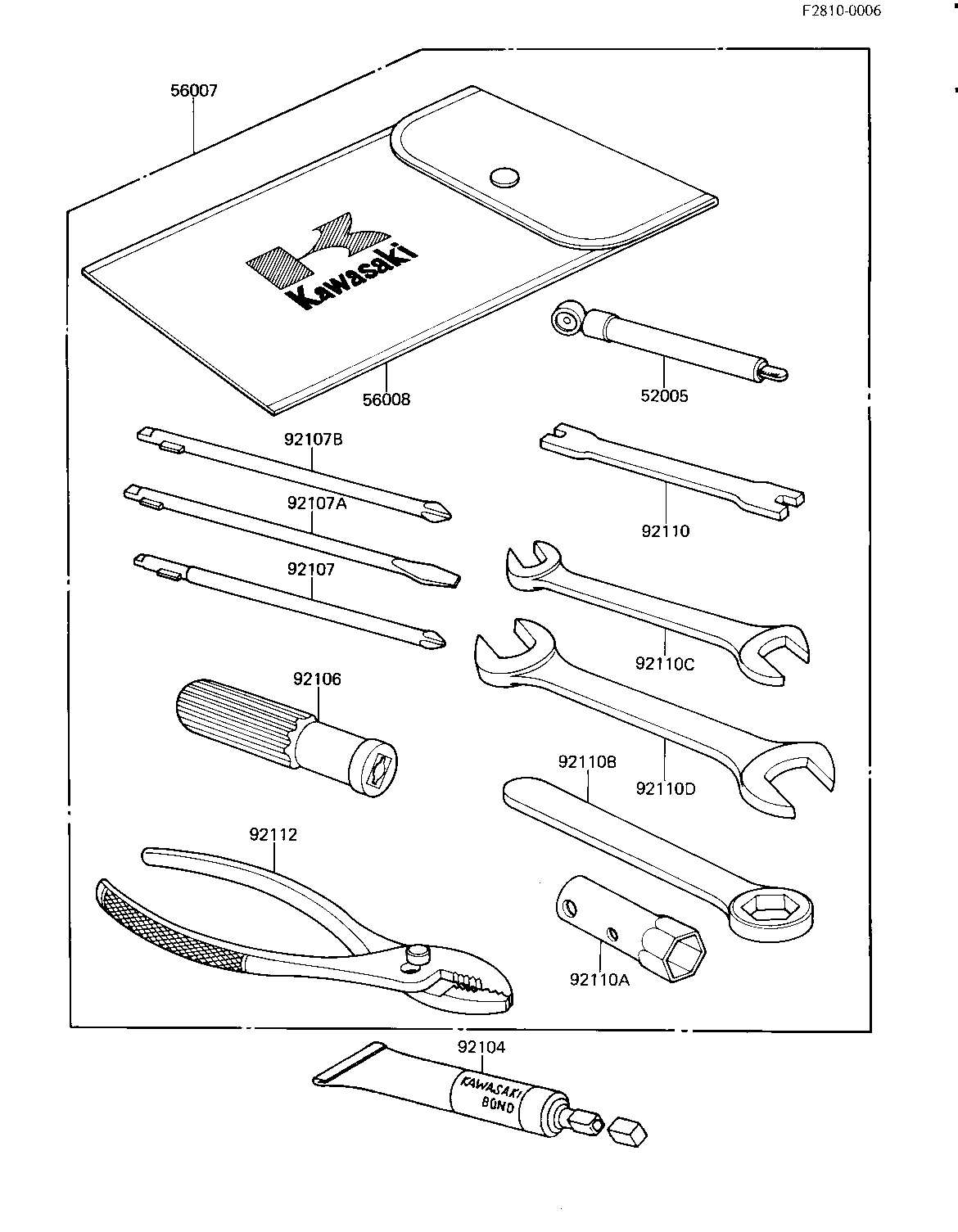 F2810-0006

56007

Kawasaki

56008

52005

92107B

92107A

92107

92110

92110C

92106

92110D

92110B

92112

92110A

92104

KAWASAKI BOND