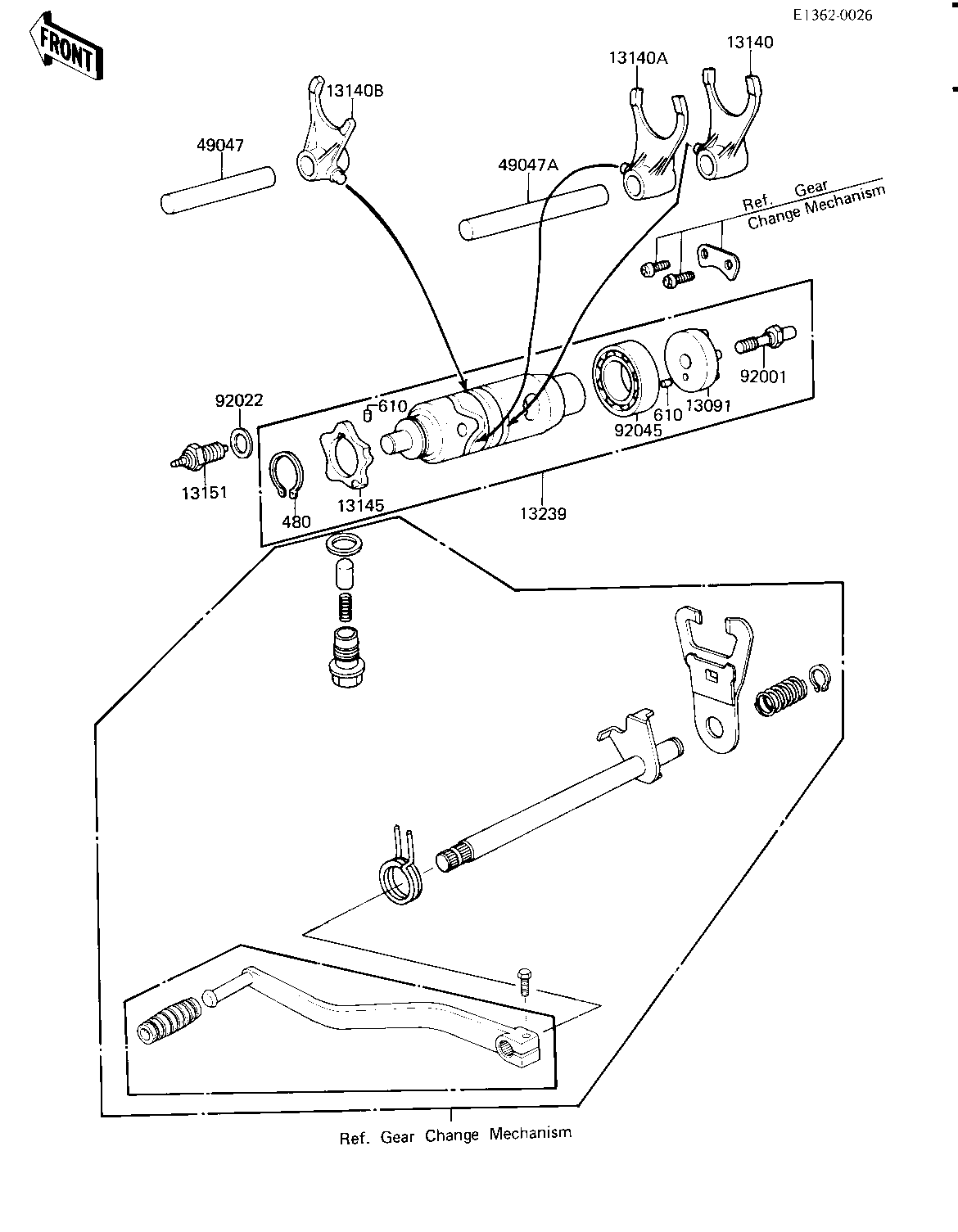 E1362-0026

FRONT

13140B

13140A

13140

49047

49047A

Ref. Gear Change Mechanism

92022

610

92001

13091

610

92045

13151

480

13145

13239

Ref. Gear Change Mechanism