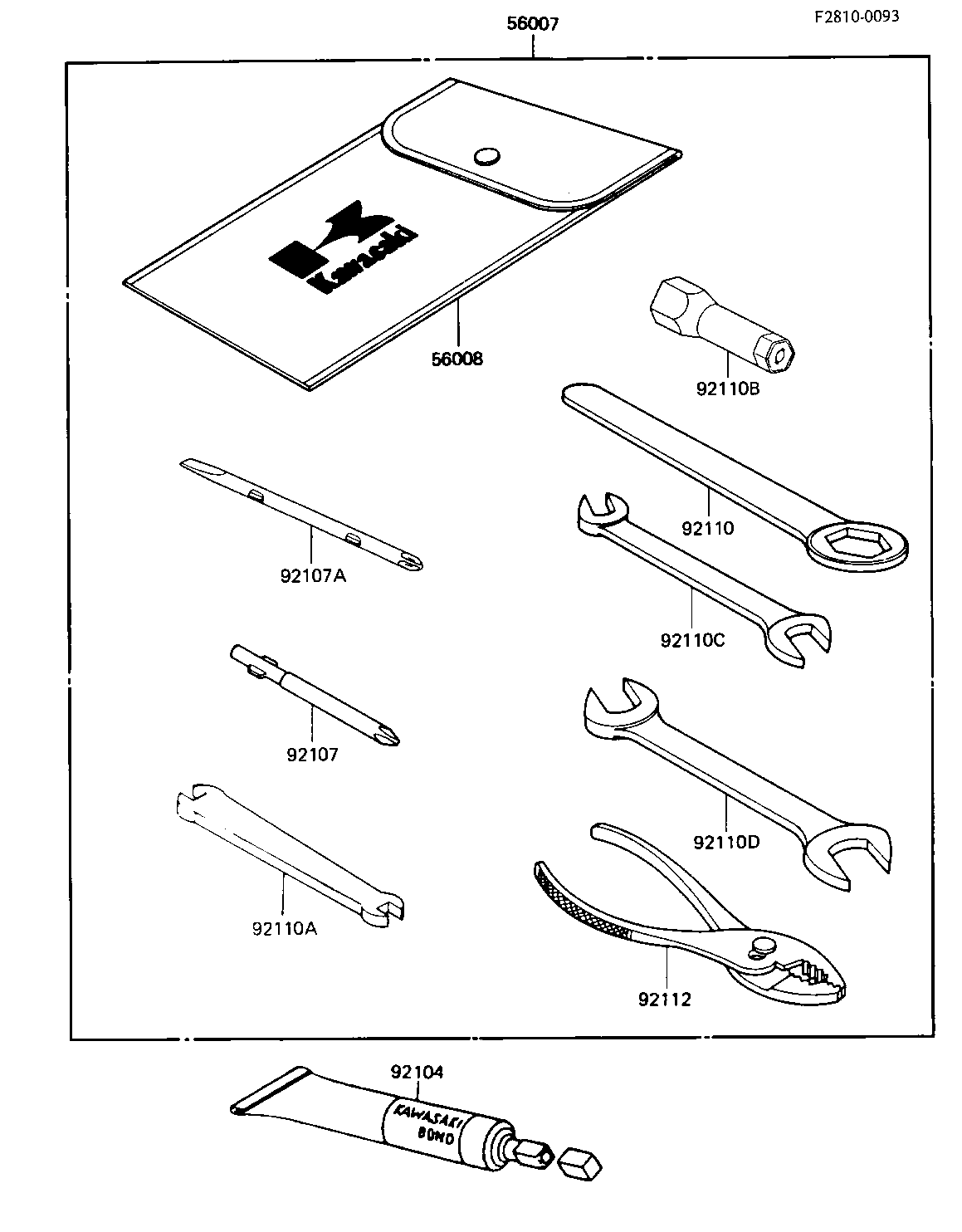 F2810-0093

56007

Kawasaki

56008

92110B

92110

92107A

92110C

92107

92110D

92110A

92112

92104

KAWASAKI BOND