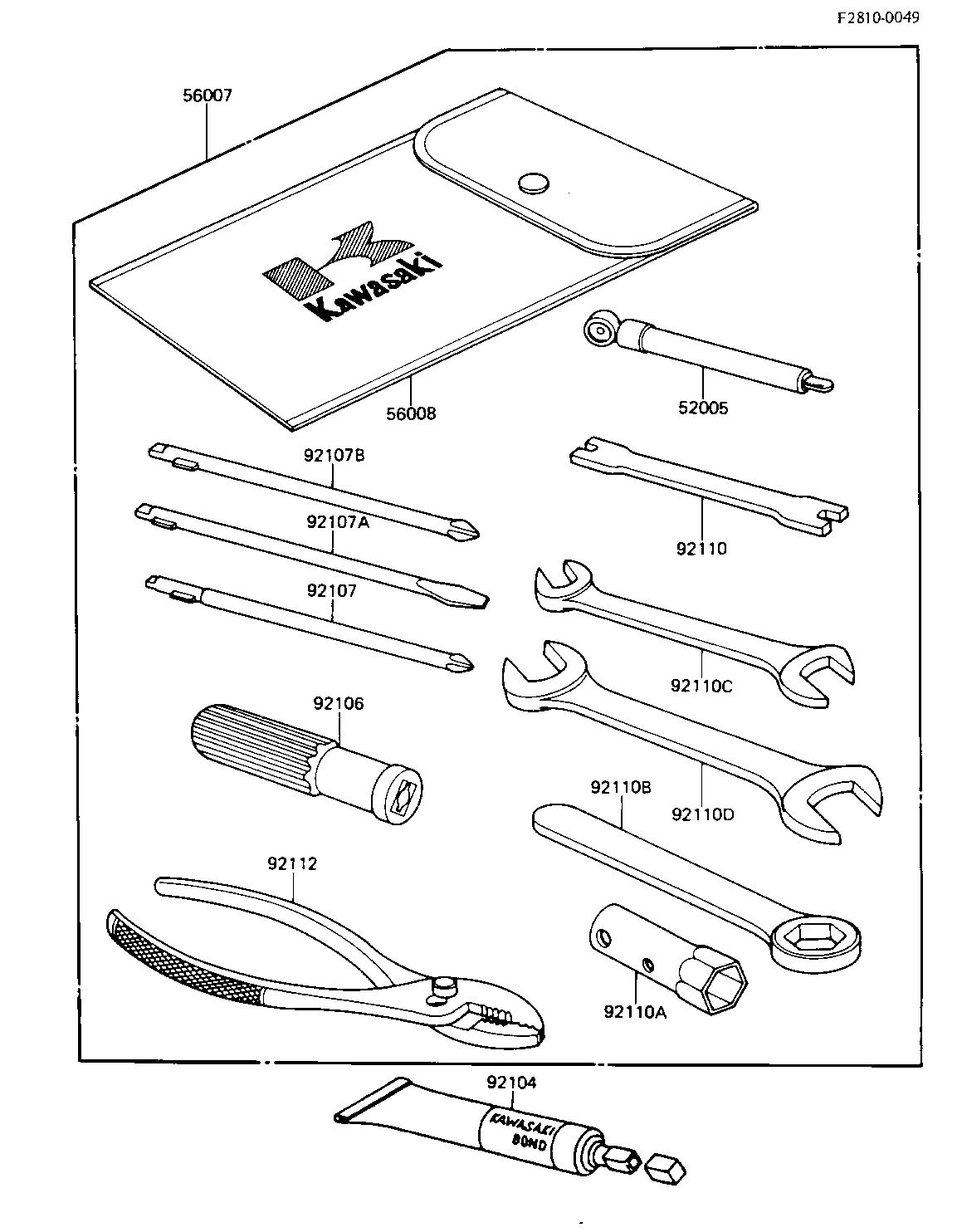 F2810-0049

56007

Kawasaki

56008

52005

92107B

92107A

92107

92110

92110C

92106

92110D

92110B

92112

92110A

92104

KAWASAKI BOND