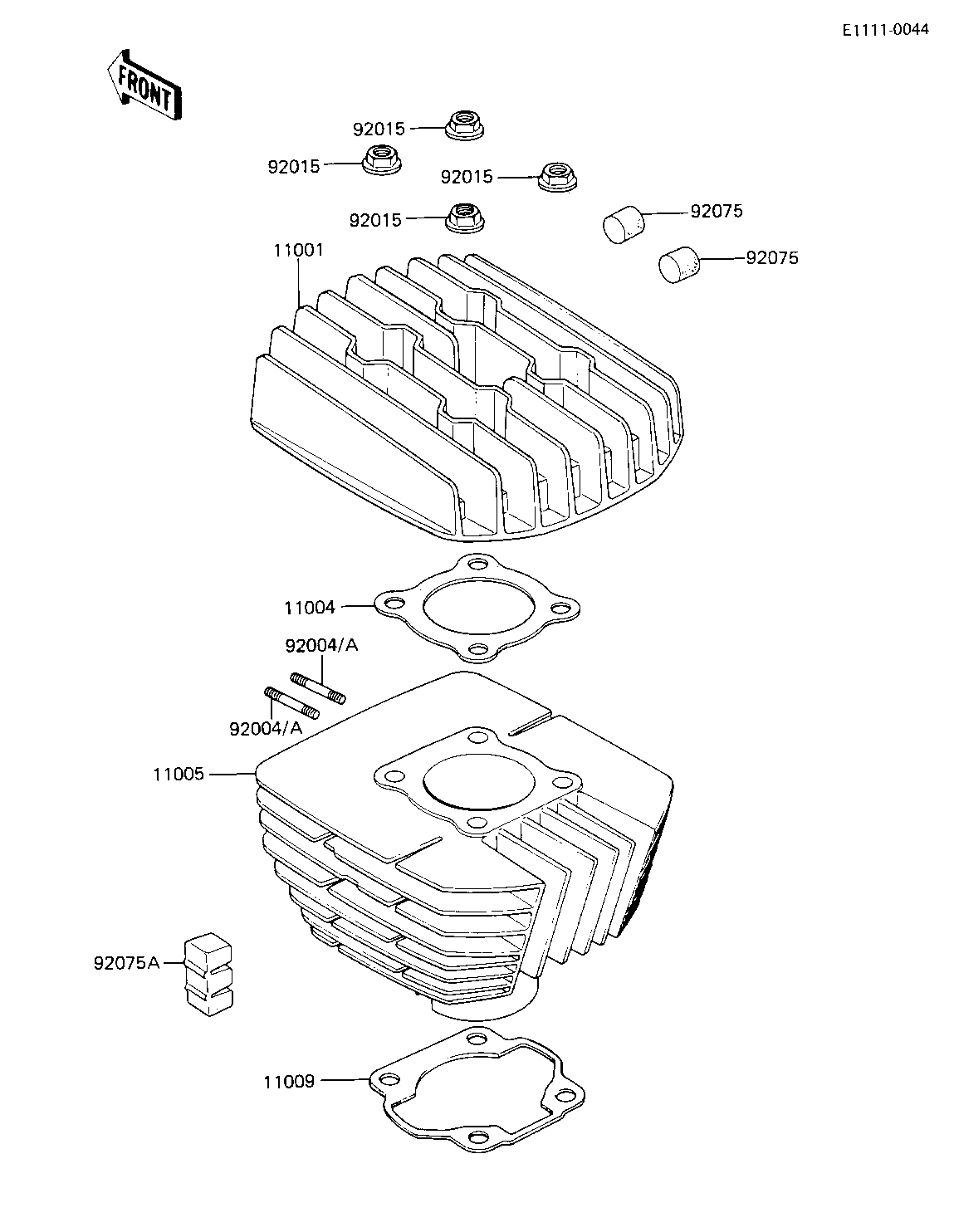 E1111-0044

FRONT

92015
92015
92015
92015
92075
92075
11001
11004
92004/A
92004/A
11005
92075A
11009