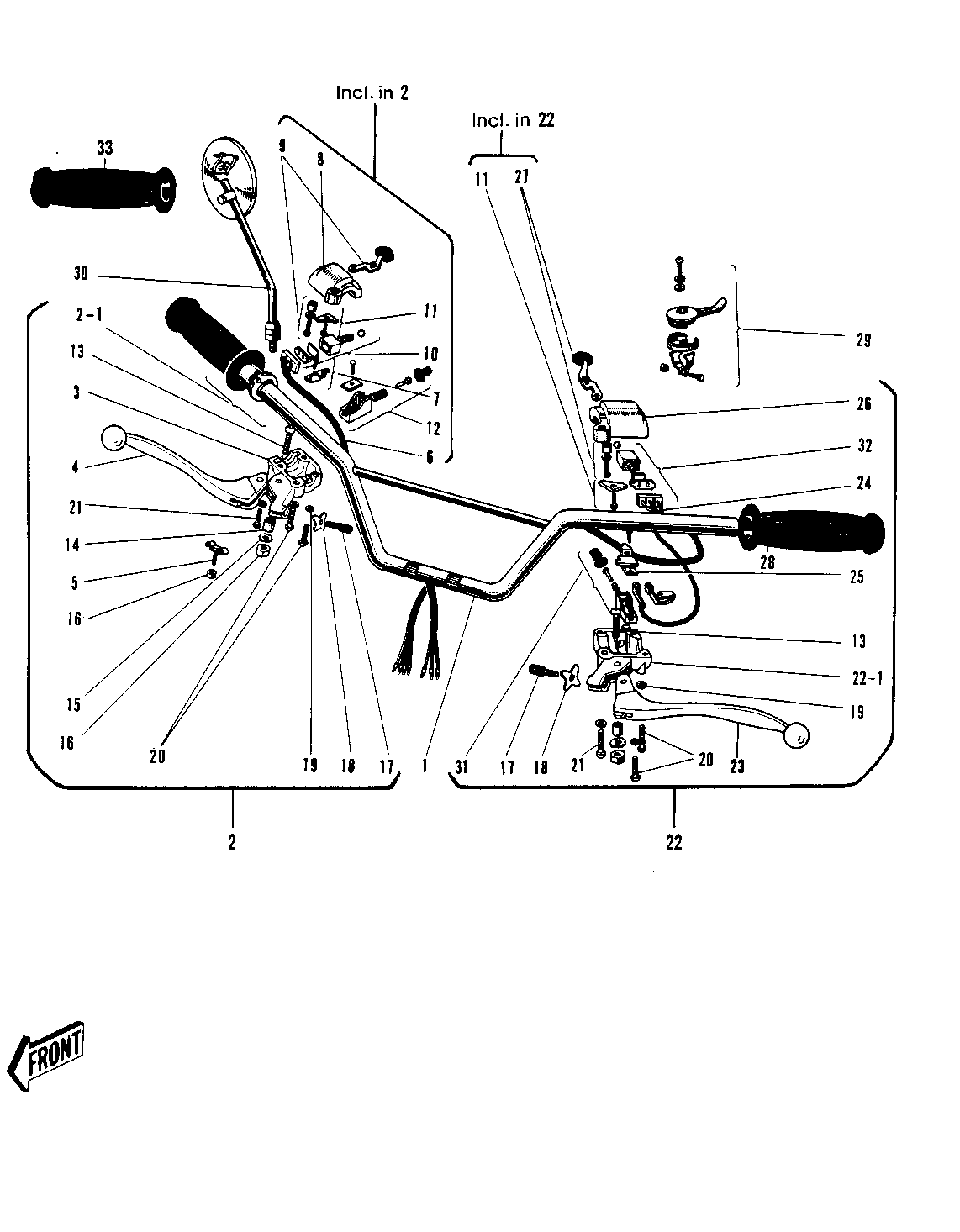 Incl. in 2

Incl. in 22

33

9

8

11

27

30

2-1

13

3

4

21

14

5

16

15

16

20

19

18

17

1

11

10

7

12

6

29

26

32

24

28

25

13

22-1

19

31

17

18

21

20

23

2

22

FRONT