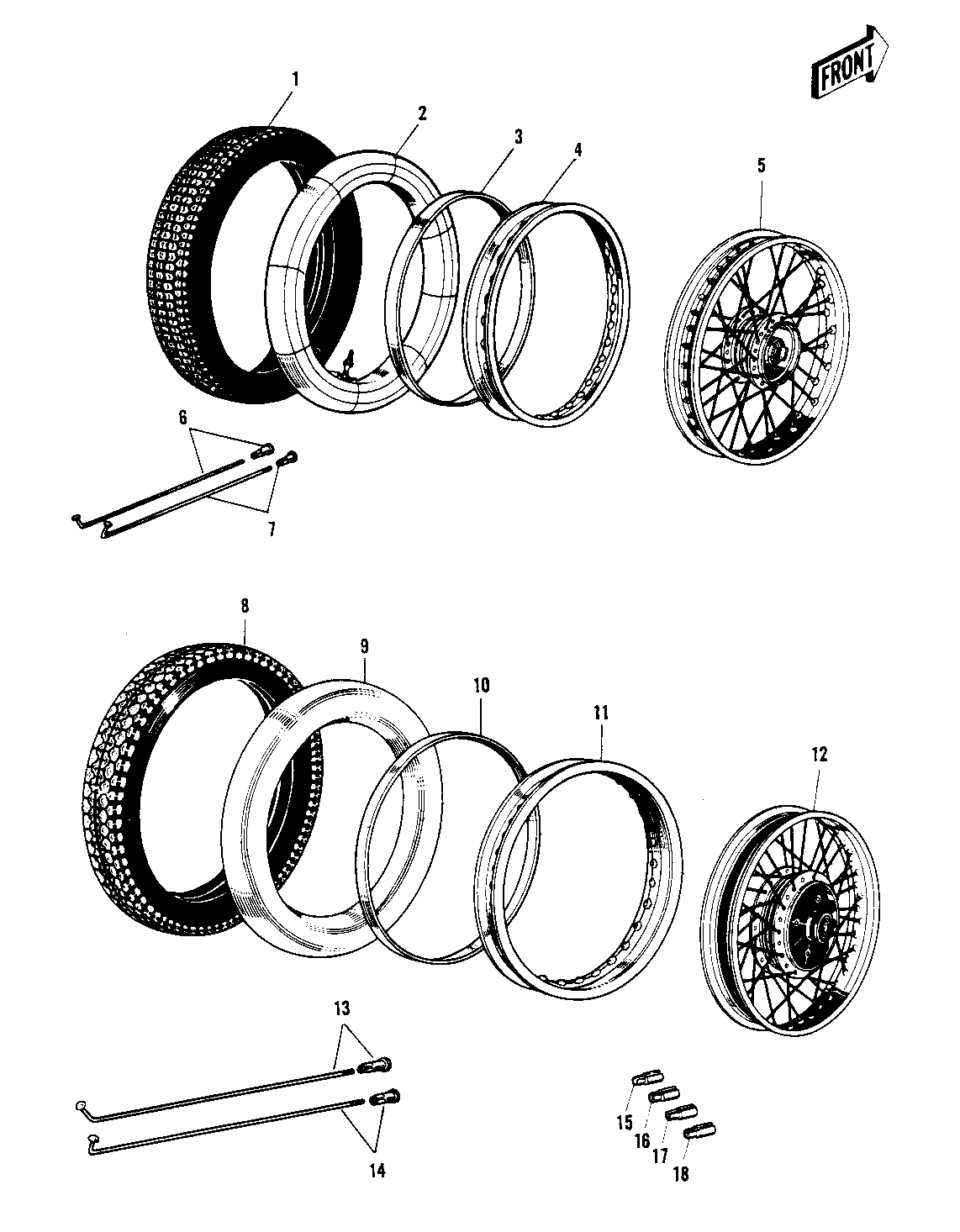 FRONT

1
2
3
4
5
6
7
8
9
10
11
12
13
14
15
16
17
18