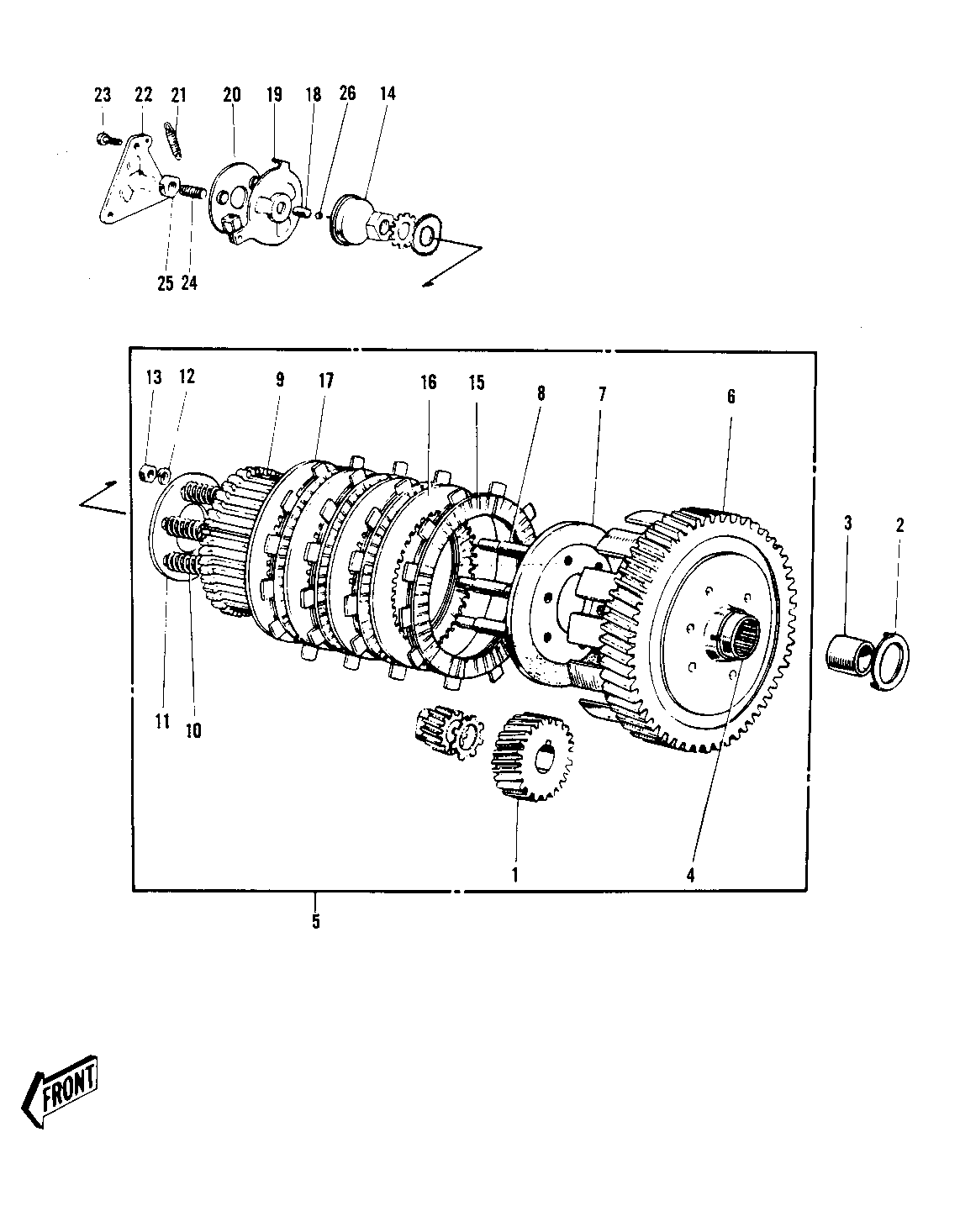 23 22 21 20 19 18 26 14

25 24

13 12 9 17 16 15 8 7 6

3 2

11 10

1 4

5

FRONT