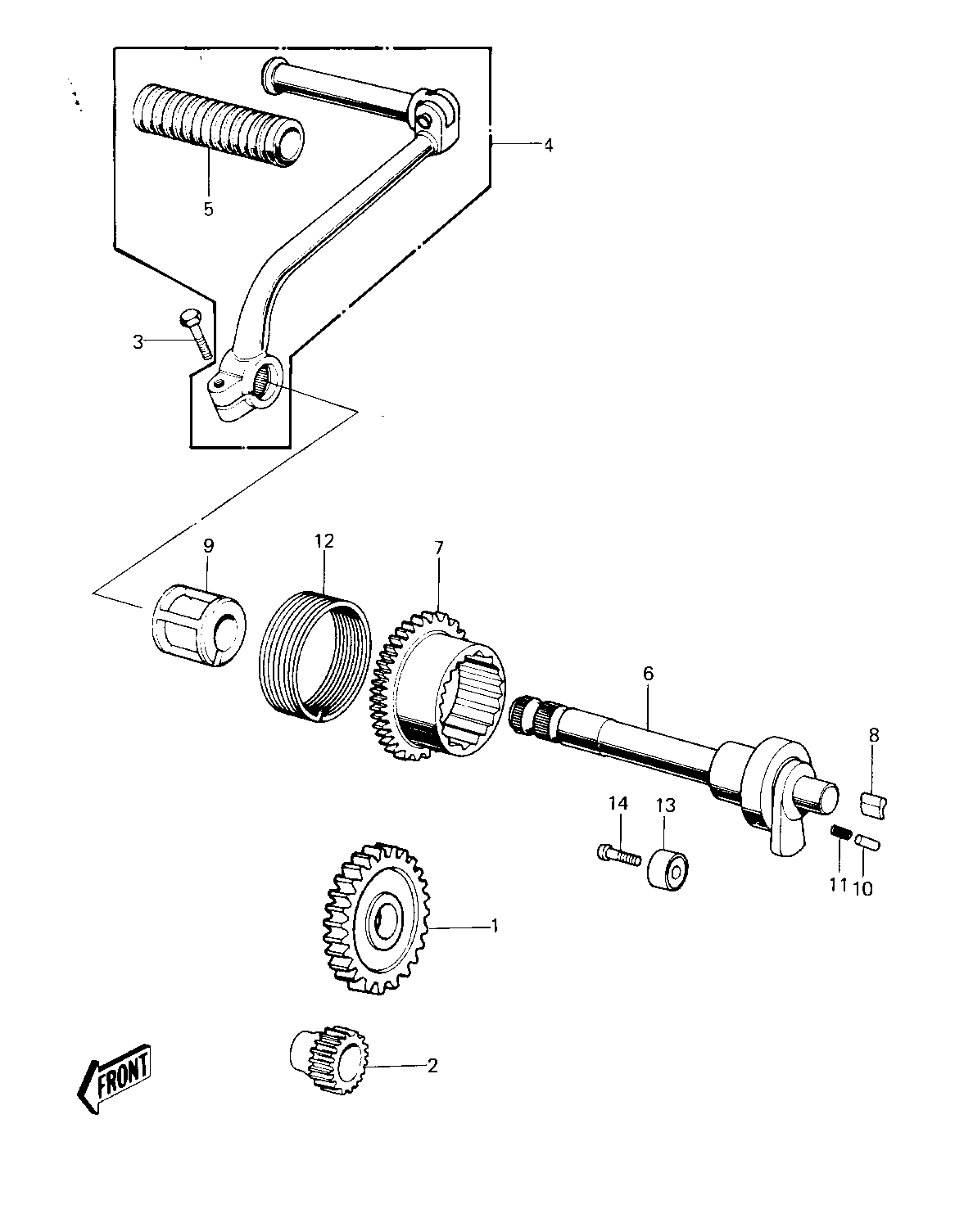 4
5
3
9
12
7
6
8
14
13
11
10
1
2
FRONT