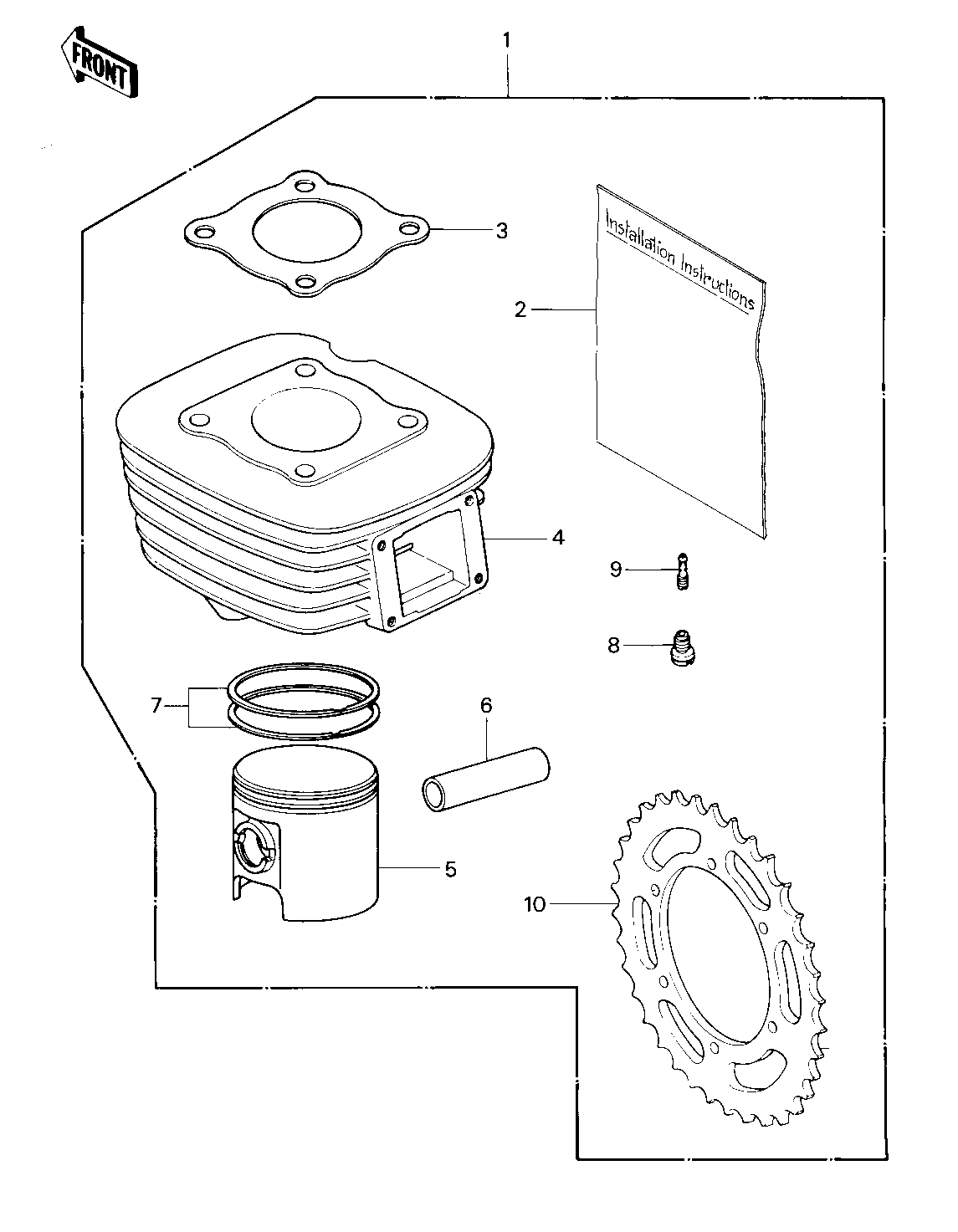 FRONT

1

3

Installation Instructions

2

4

9

8

7

6

5

10