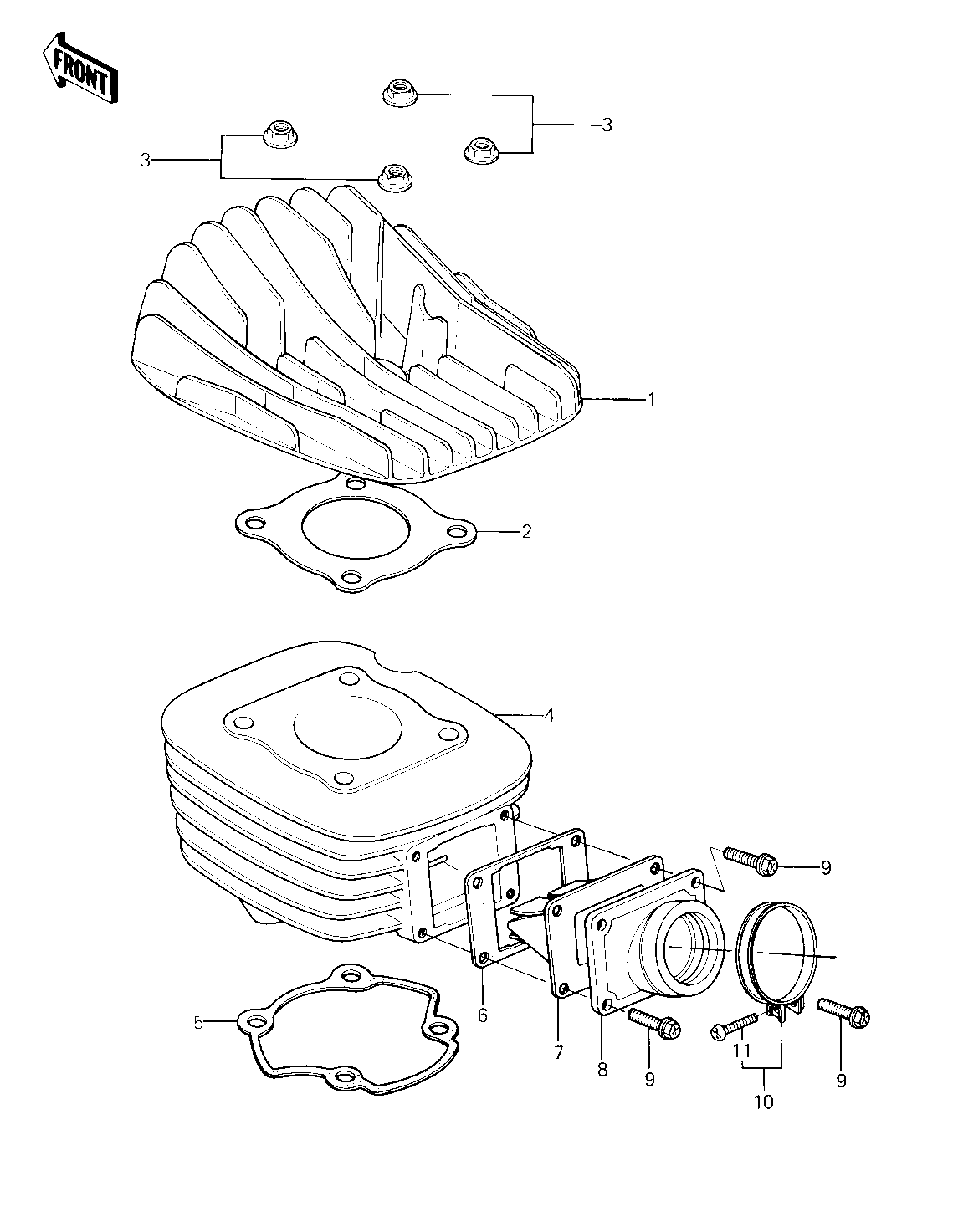 FRONT

3
3
1
2
4
9
5
6
7
8
9
11
10
9