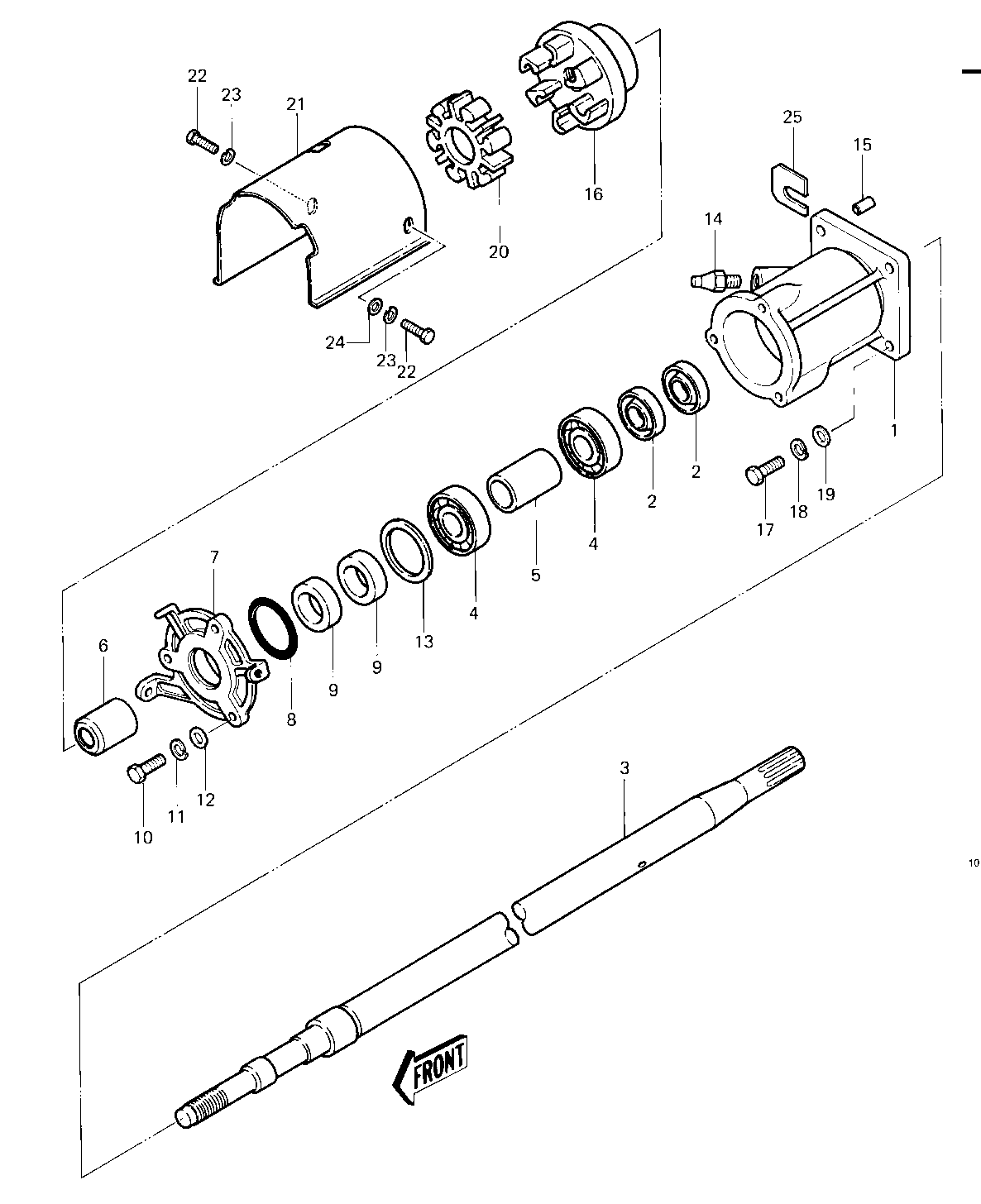 22
23
21
20
16
25
15
14
24
23
22
1
2
2
4
5
4
13
9
9
8
7
6
17
18
19
10
11
12
3
10
FRONT