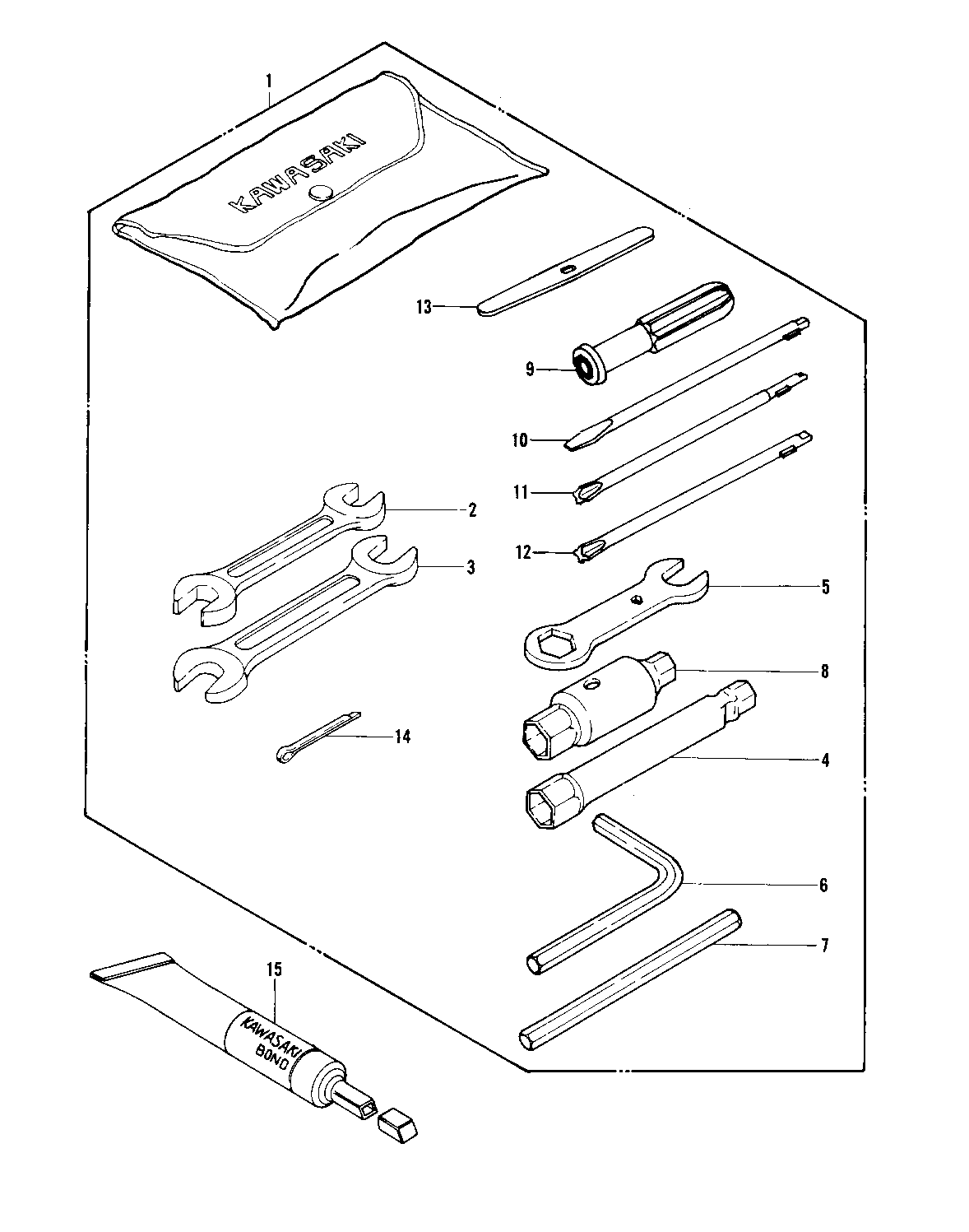 1
KAWASAKI
13
9
10
11
12
2
3
5
8
14
4
6
7
15
KAWASAKI BOND