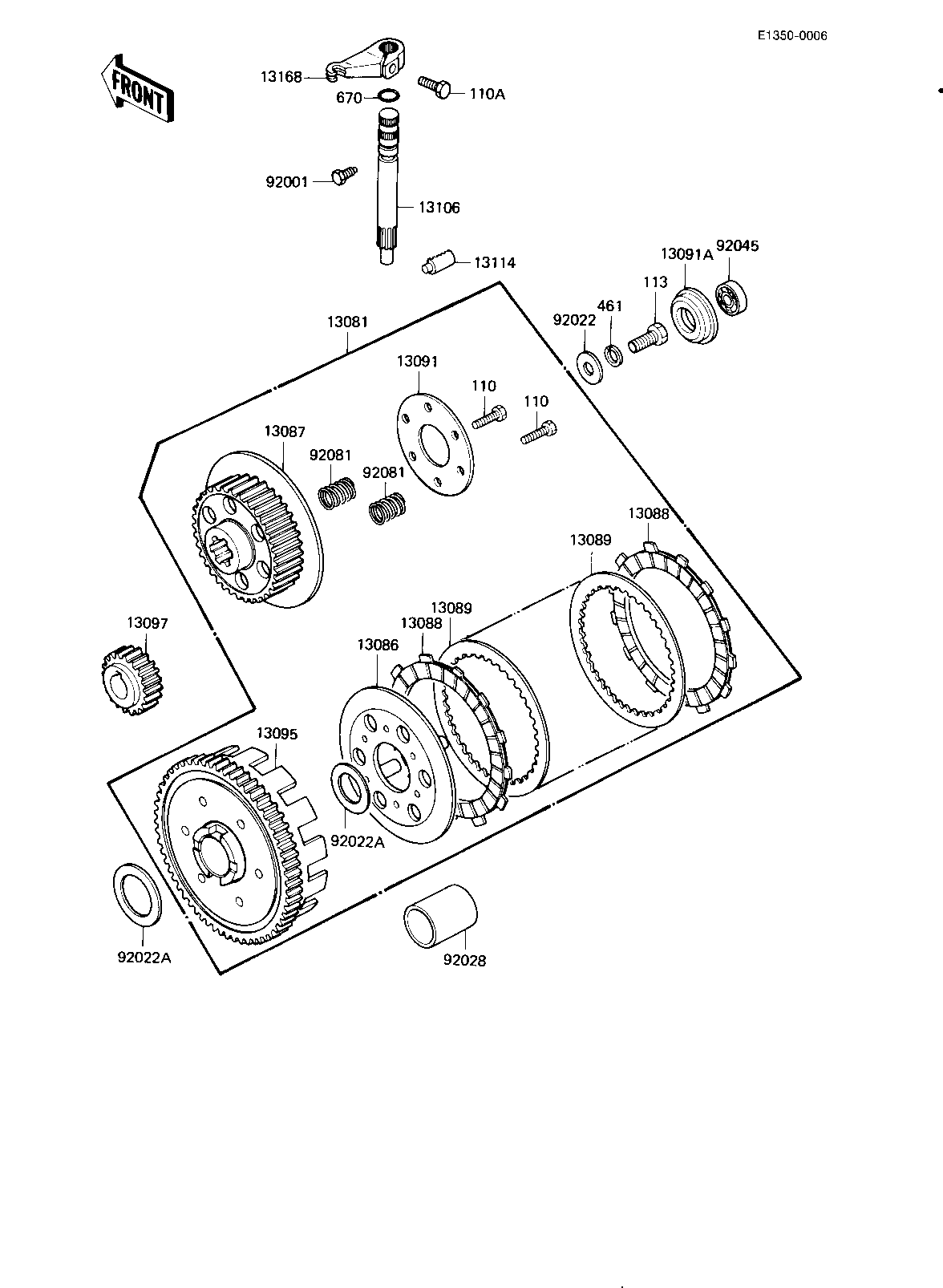 E1350-0006

FRONT

13168
670
110A
92001
13106
13114
13091A
92045
113
461
92022
13081
13091
110
110
13087
92081
92081
13088
13089
13097
13089
13088
13086
13095
92022A
92022A
92028