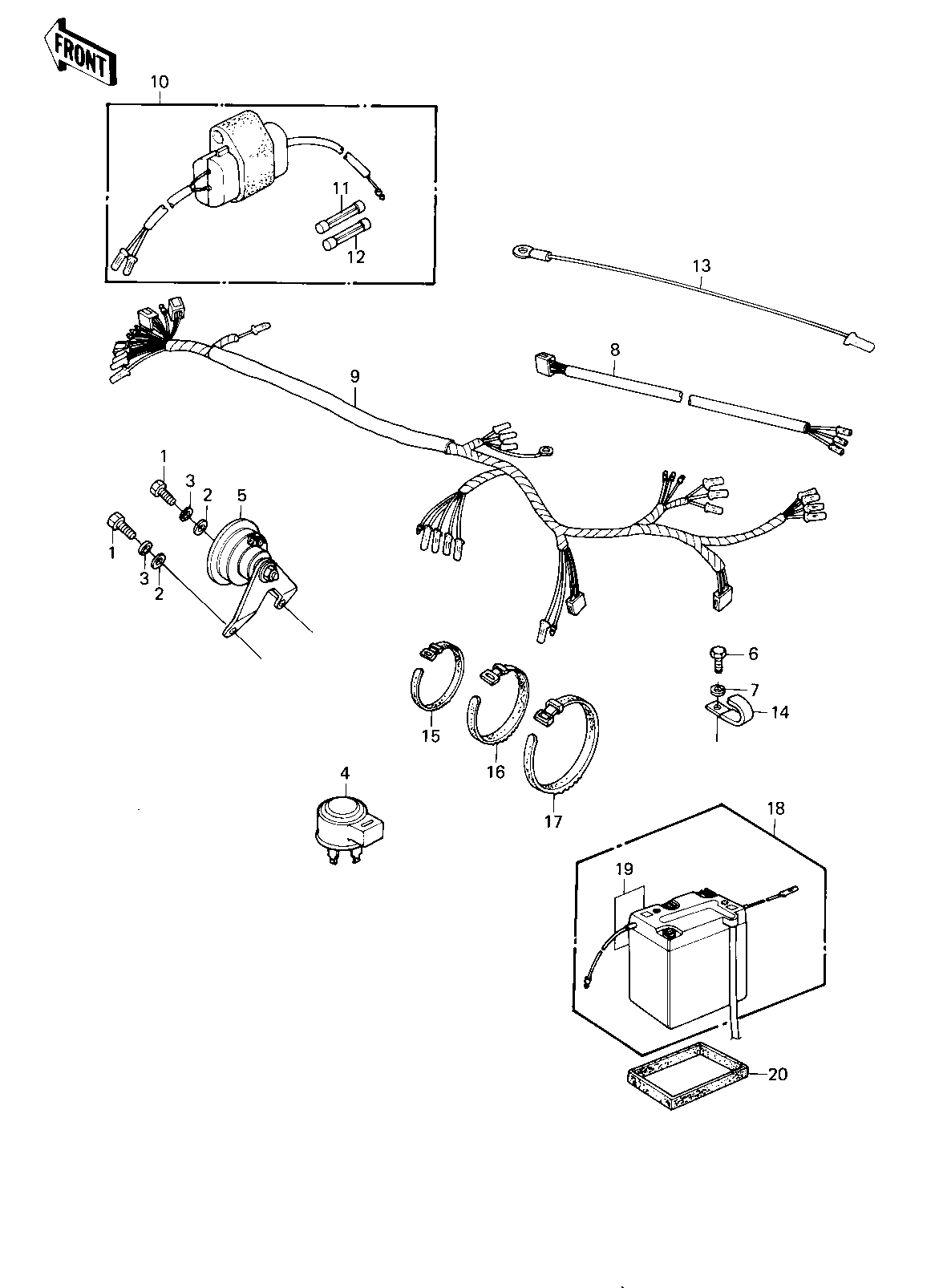 FRONT
10
11
12
13
8
9
1
3
2
5
1
3
2
6
7
14
15
16
17
4
18
19
20