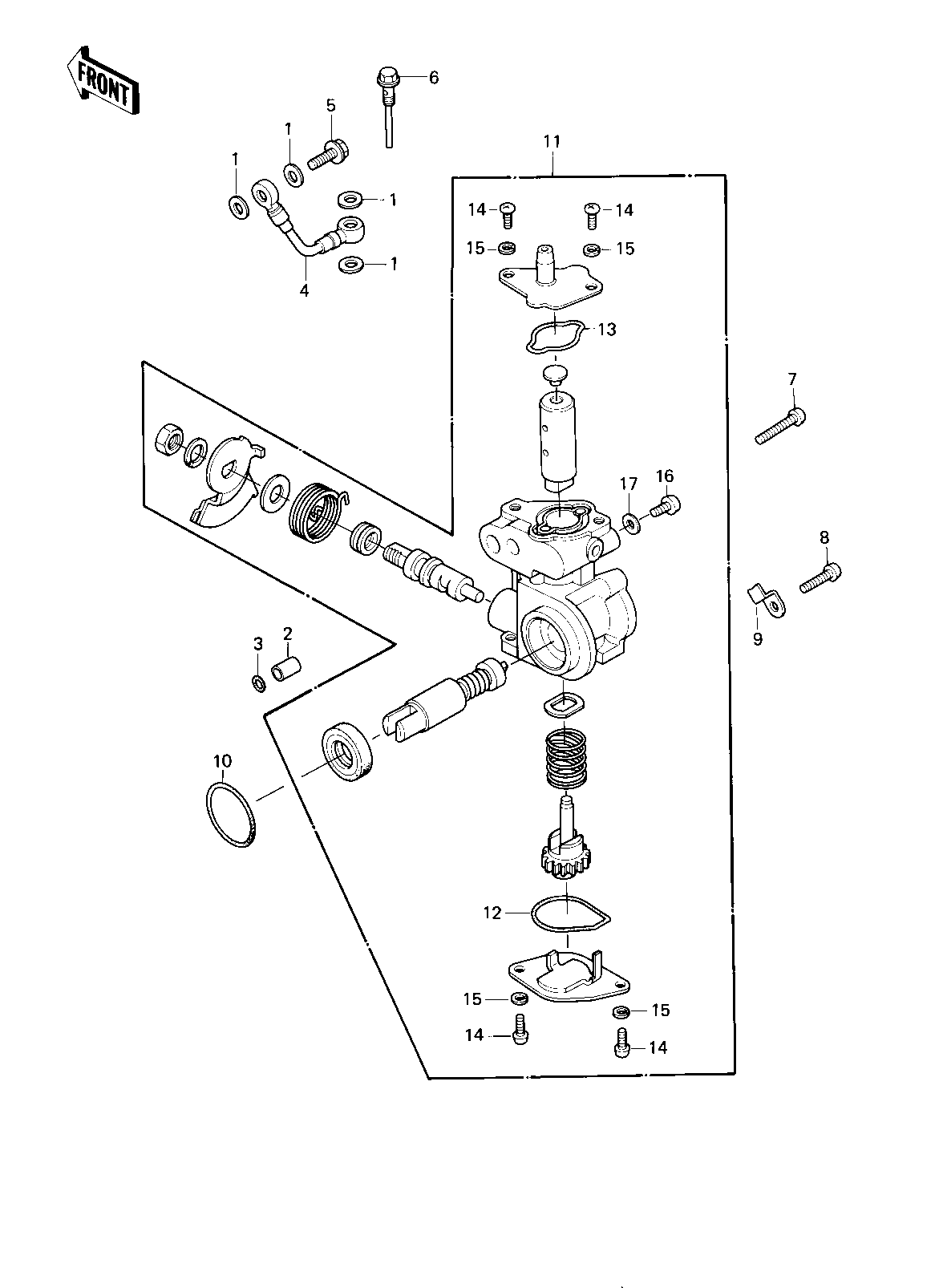 FRONT

6
5
1
1
1
1
4
11
14
14
15
15
13
7
17
16
8
9
3
2
10
12
15
15
14
14