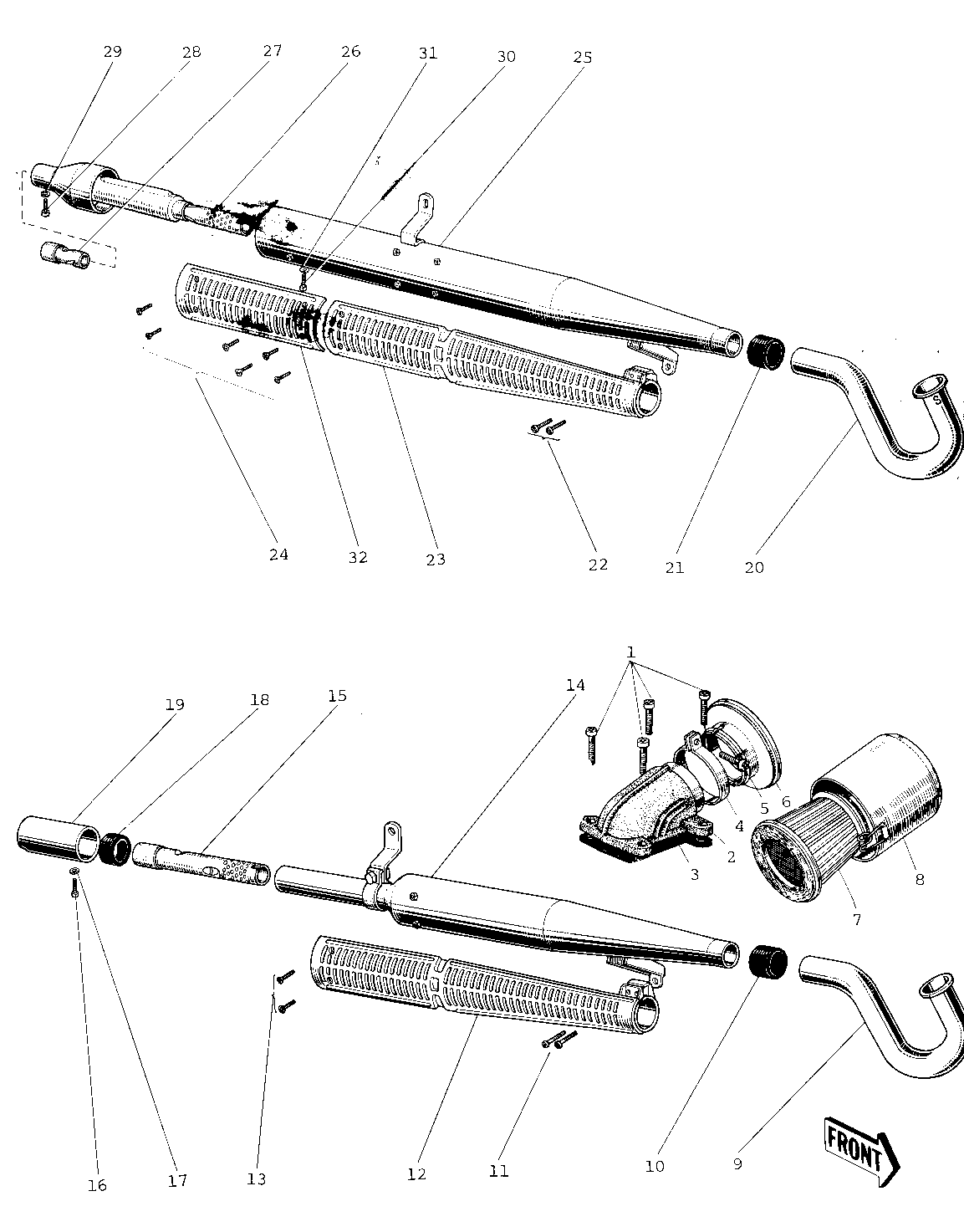 29 28 27 26 31 30 25

24 32 23 22 21 20

1

19 18 15 14

6
5
4
2
3
8
7

16 17 13 12 11 10 9

FRONT