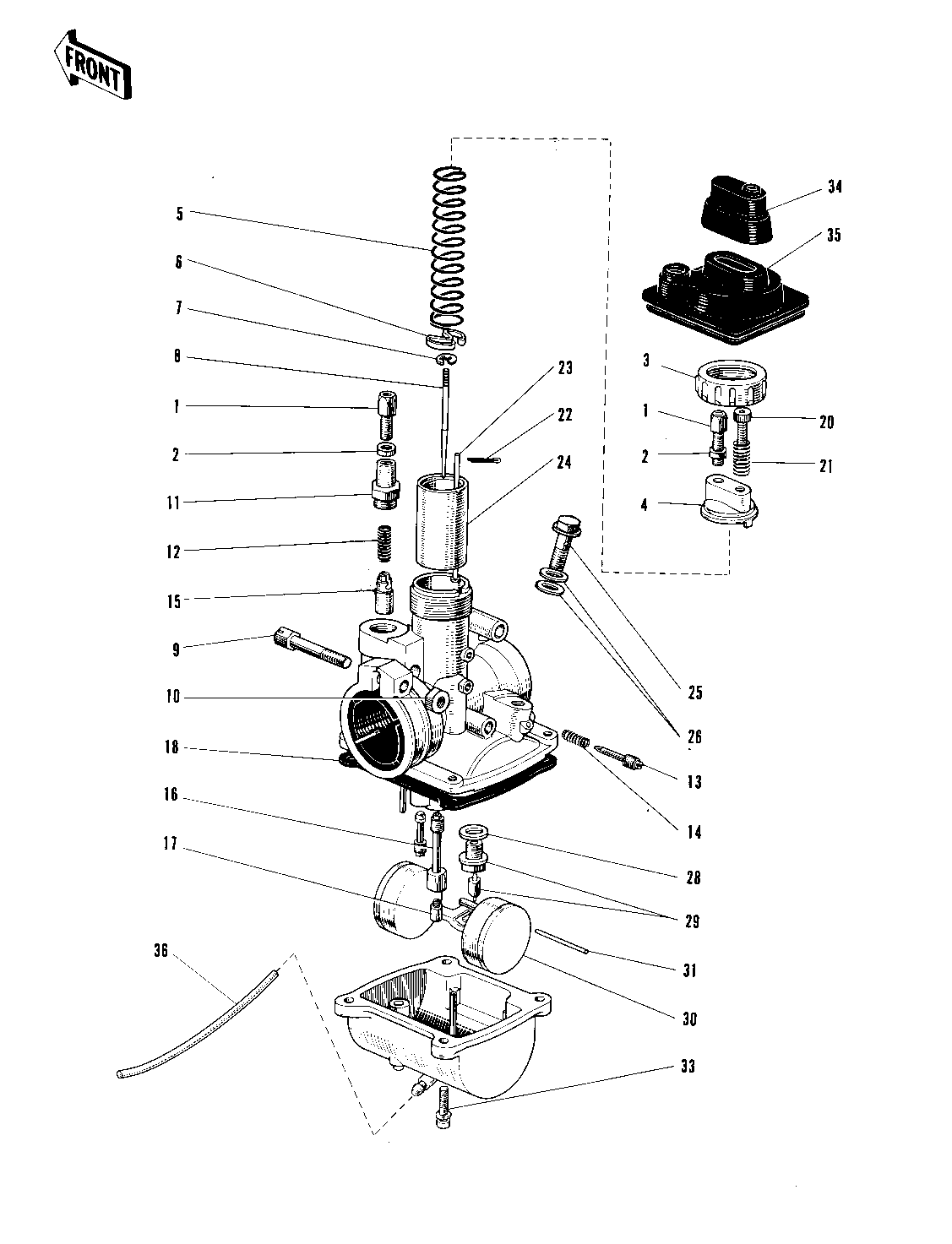 FRONT

5
6
7
8
1
2
11
12
15
9
10
18
16
17
36
23
22
24
34
35
3
1
20
2
21
4
25
26
13
14
28
29
31
30
33