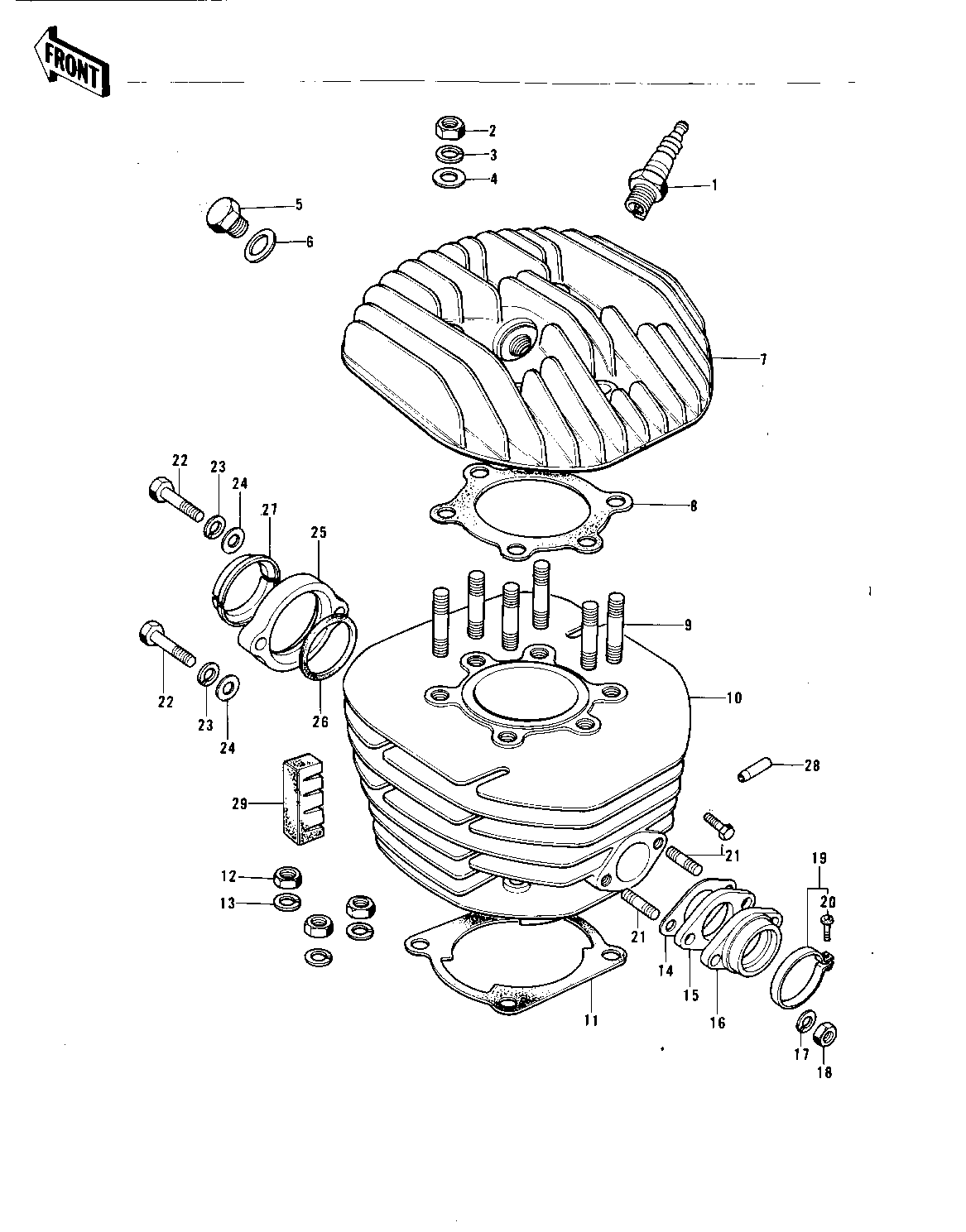 FRONT

2
3
4
1
5
6
7
22
23
24
27
25
8
9
22
23
24
26
10
28
29
21
19
20
12
13
21
14
15
16
11
17
18