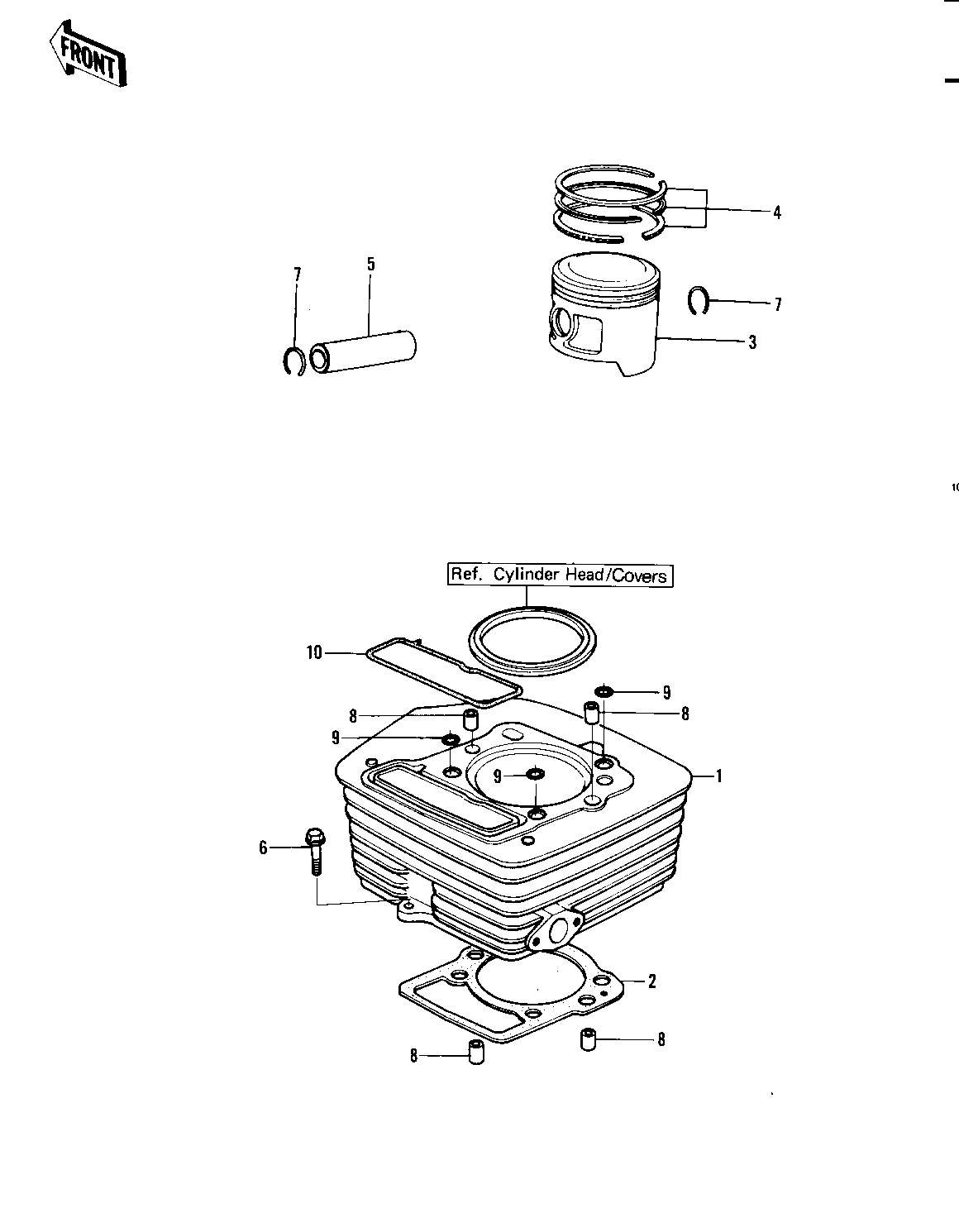 FRONT

4
7
5
7
3

10

Ref. Cylinder Head/Covers

10
9
8
8
9
9
1
6
2
8
8