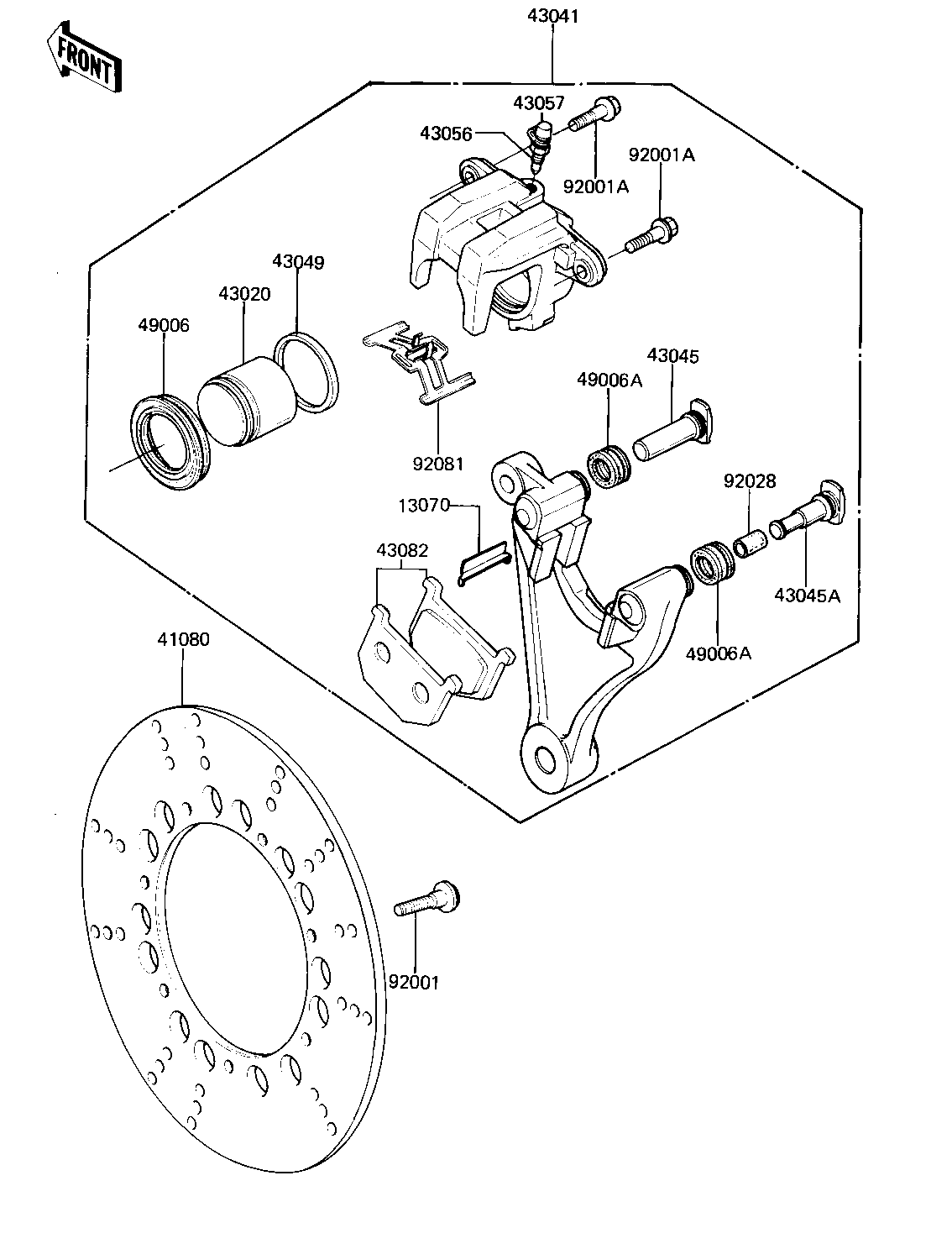 FRONT

43041

43057

43056

92001A

92001A

43049

43020

49006

92081

49006A

43045

92028

13070

43082

43045A

49006A

41080

92001