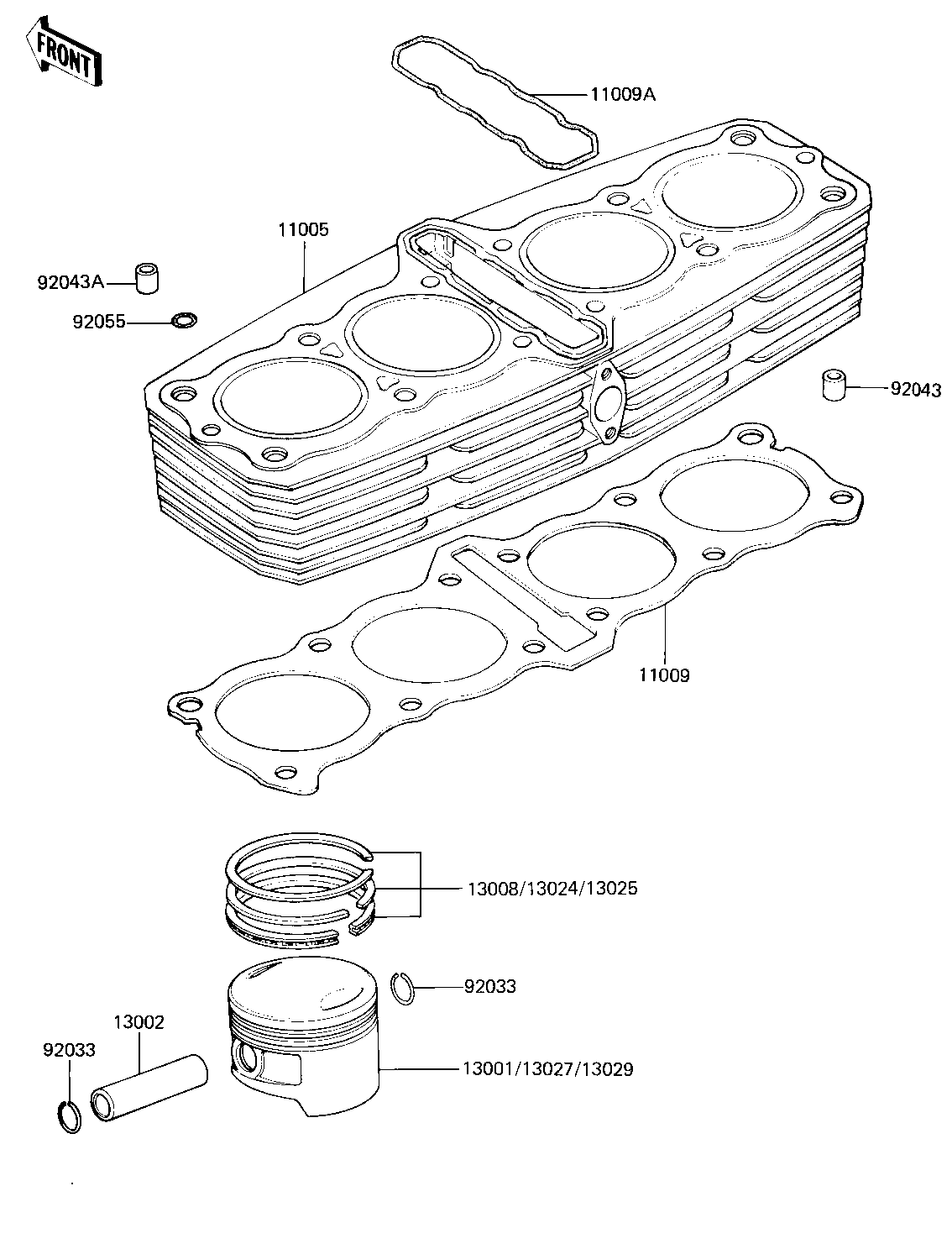 FRONT

11009A

11005

92043A

92055

92043

11009

13008/13024/13025

92033

13002

92033

13001/13027/13029