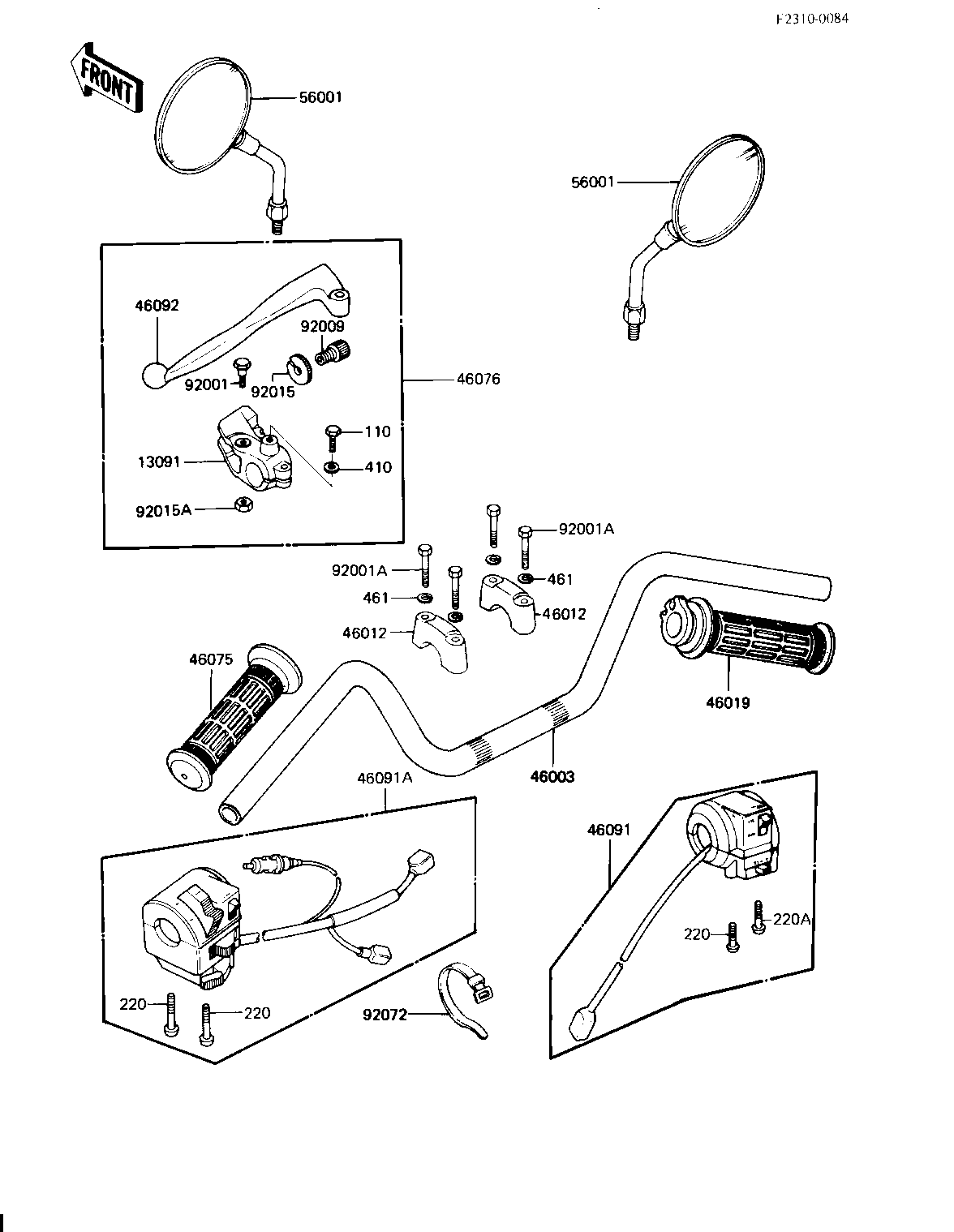 F2310-0084

FRONT

56001

56001

46092

92009

92001

92015

46076

110

13091

410

92015A

92001A

92001A

461

461

46012

46012

46075

46019

46003

46091A

46091

220A

220

220

220

92072