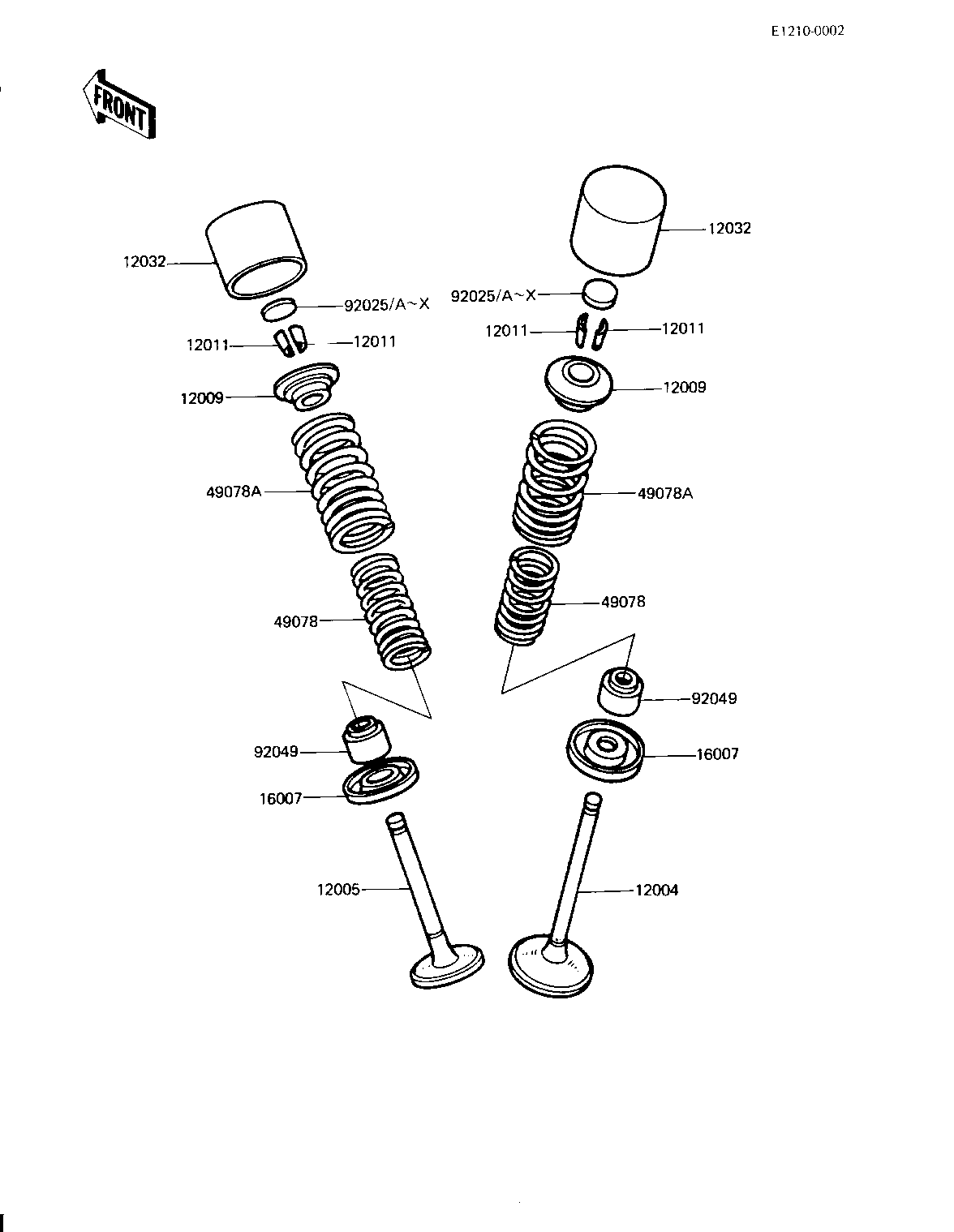 E1210-0002

FRONT

12032
12032
92025/A~X
92025/A~X
12011
12011
12011
12011
12009
12009
49078A
49078A
49078
49078
92049
92049
16007
16007
12005
12004