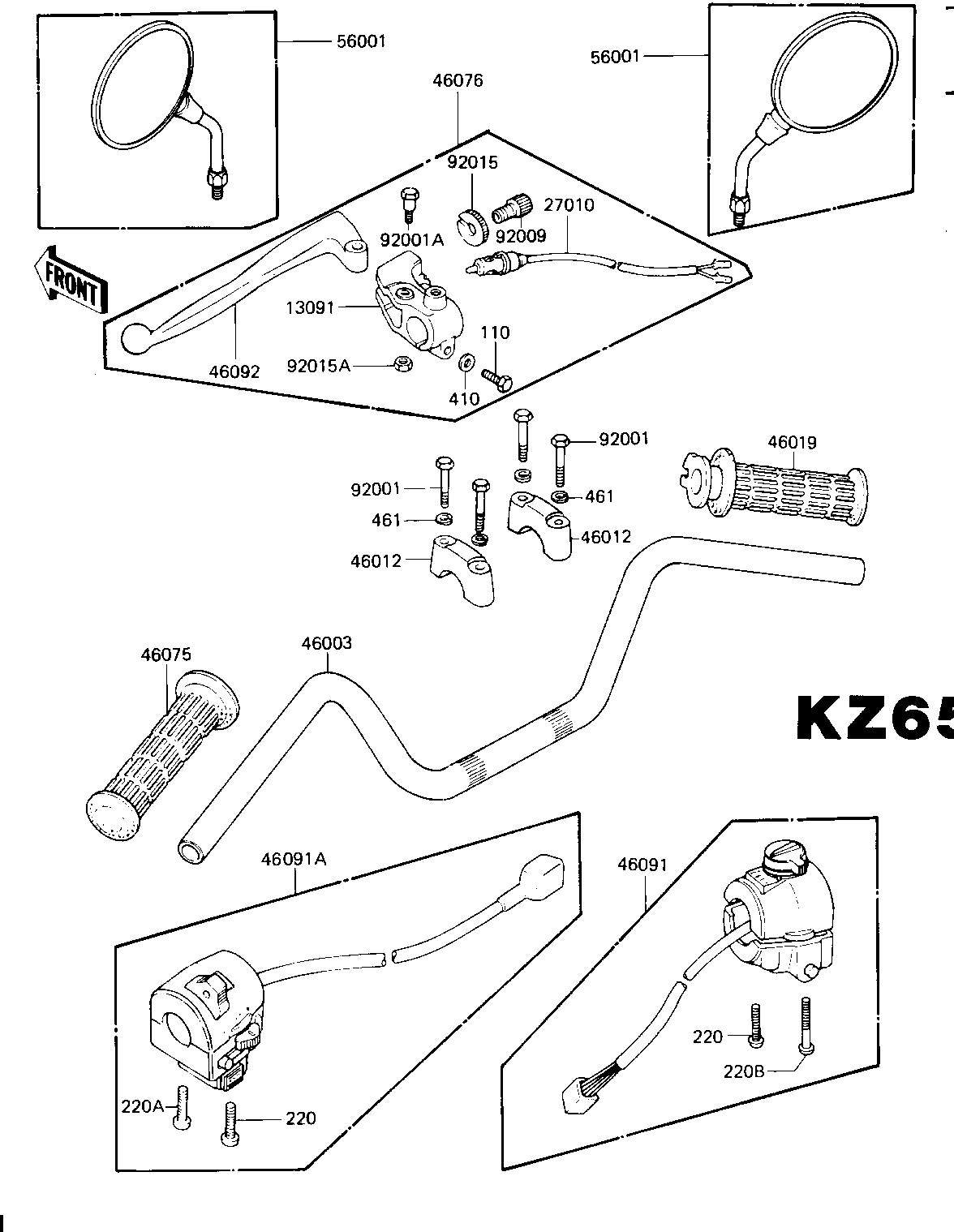 56001
56001
46076
92015
27010
92001A
92009
FRONT
13091
110
46092
92015A
410
92001
46019
92001
461
461
46012
46012
46075
46003
KZ65
46091A
46091
220
220B
220A
220