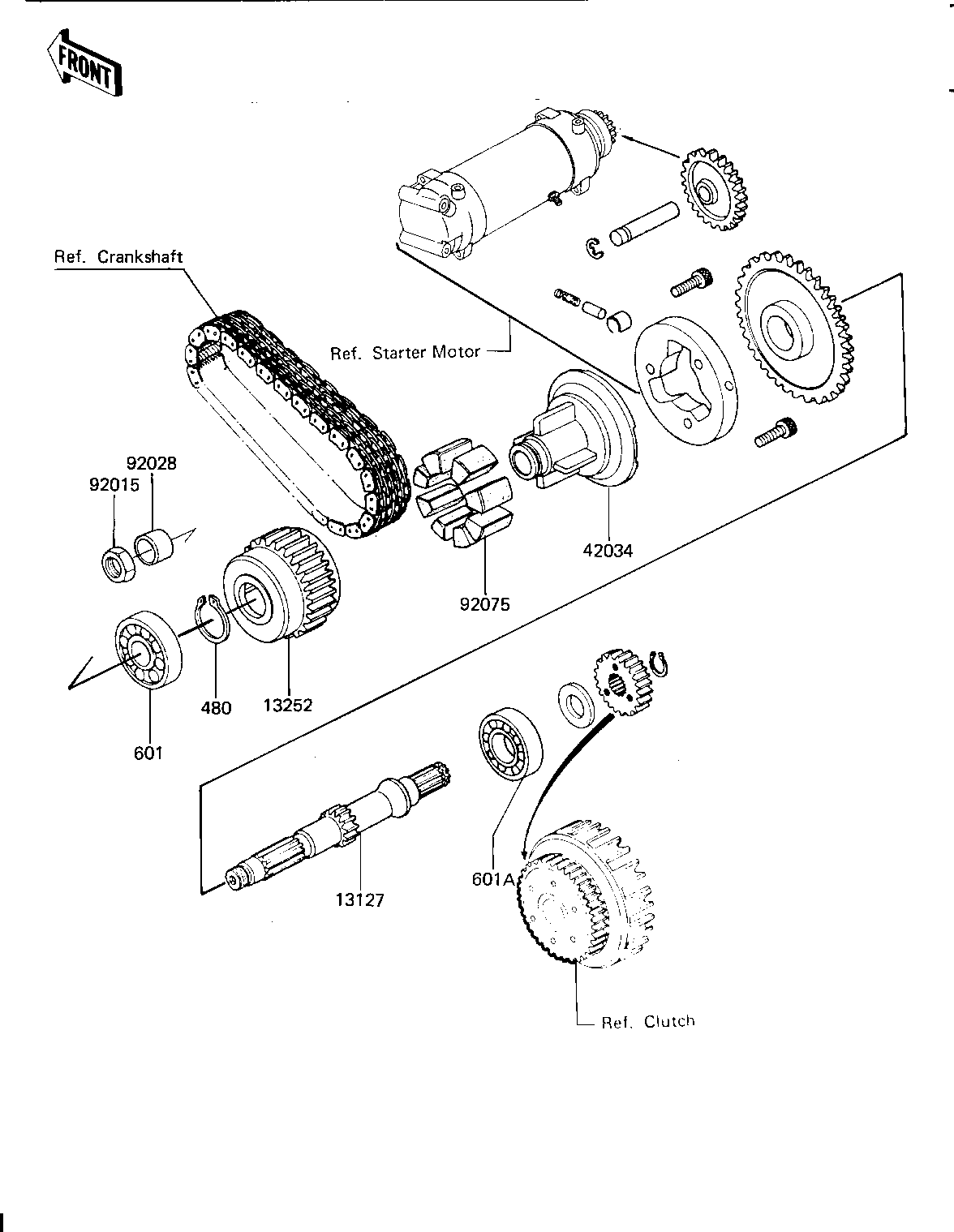 FRONT

Ref. Crankshaft

Ref. Starter Motor

92028
92015

42034

92075

480
13252
601

601A
13127

Ref. Clutch