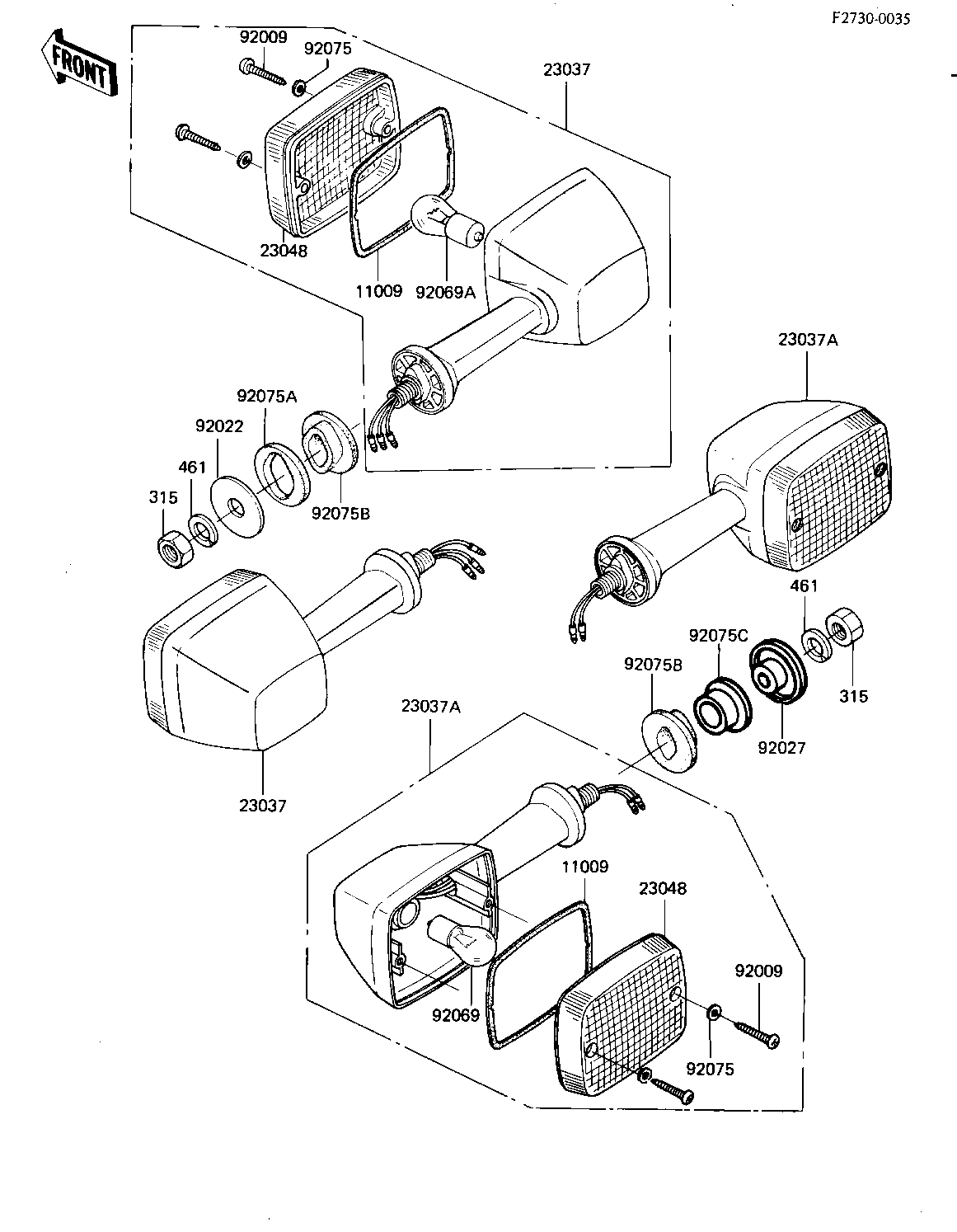 F2730-0035

FRONT

92009
92075
23037
23048
11009
92069A
23037A
92075A
92022
461
315
92075B
461
92075C
92075B
315
92027
23037A
23037
11009
23048
92009
92069
92075