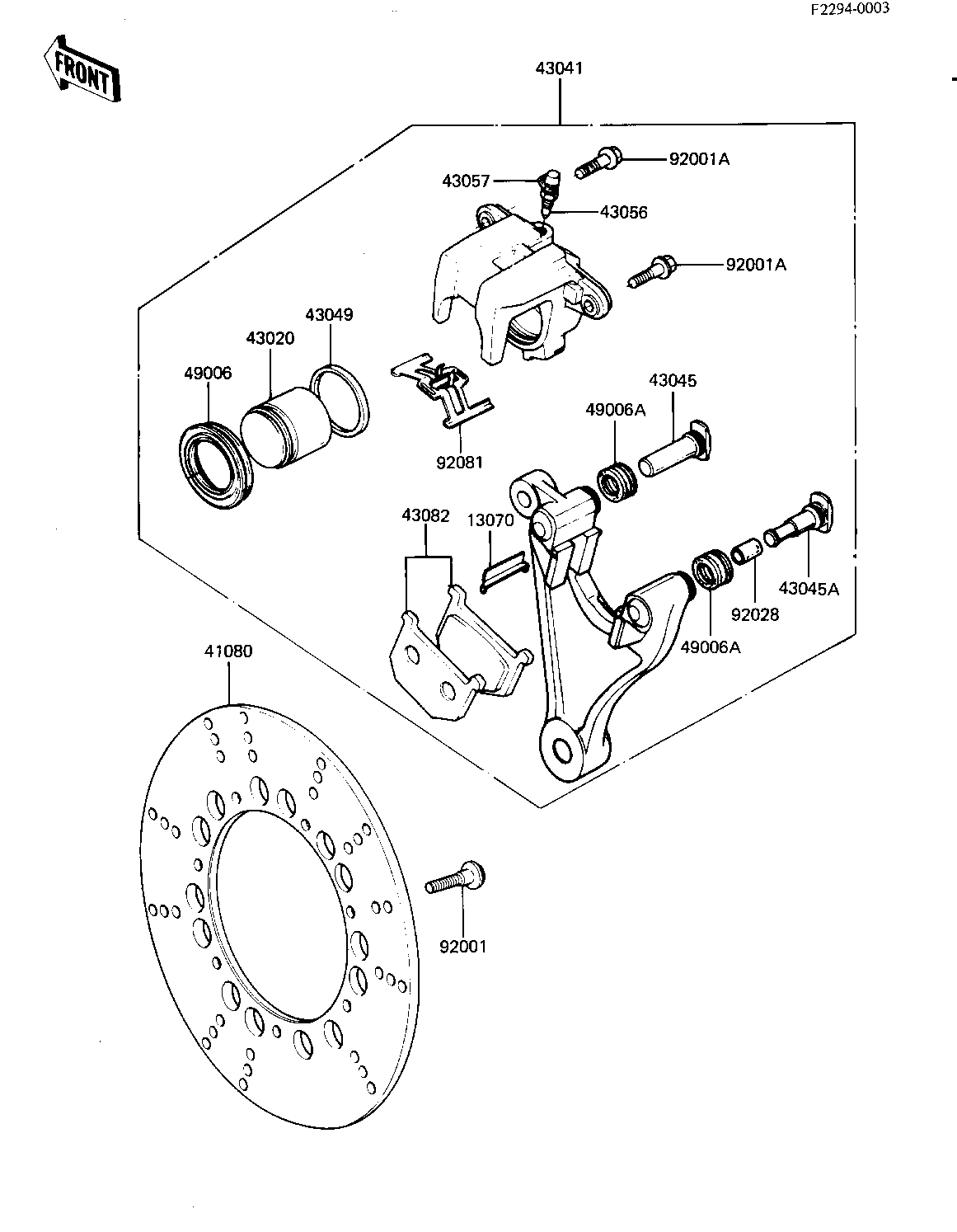 F2294-0003

FRONT

43041

92001A

43057

43056

92001A

43049

43020

49006

92081

43045

49006A

43082

13070

43045A

92028

49006A

41080

92001