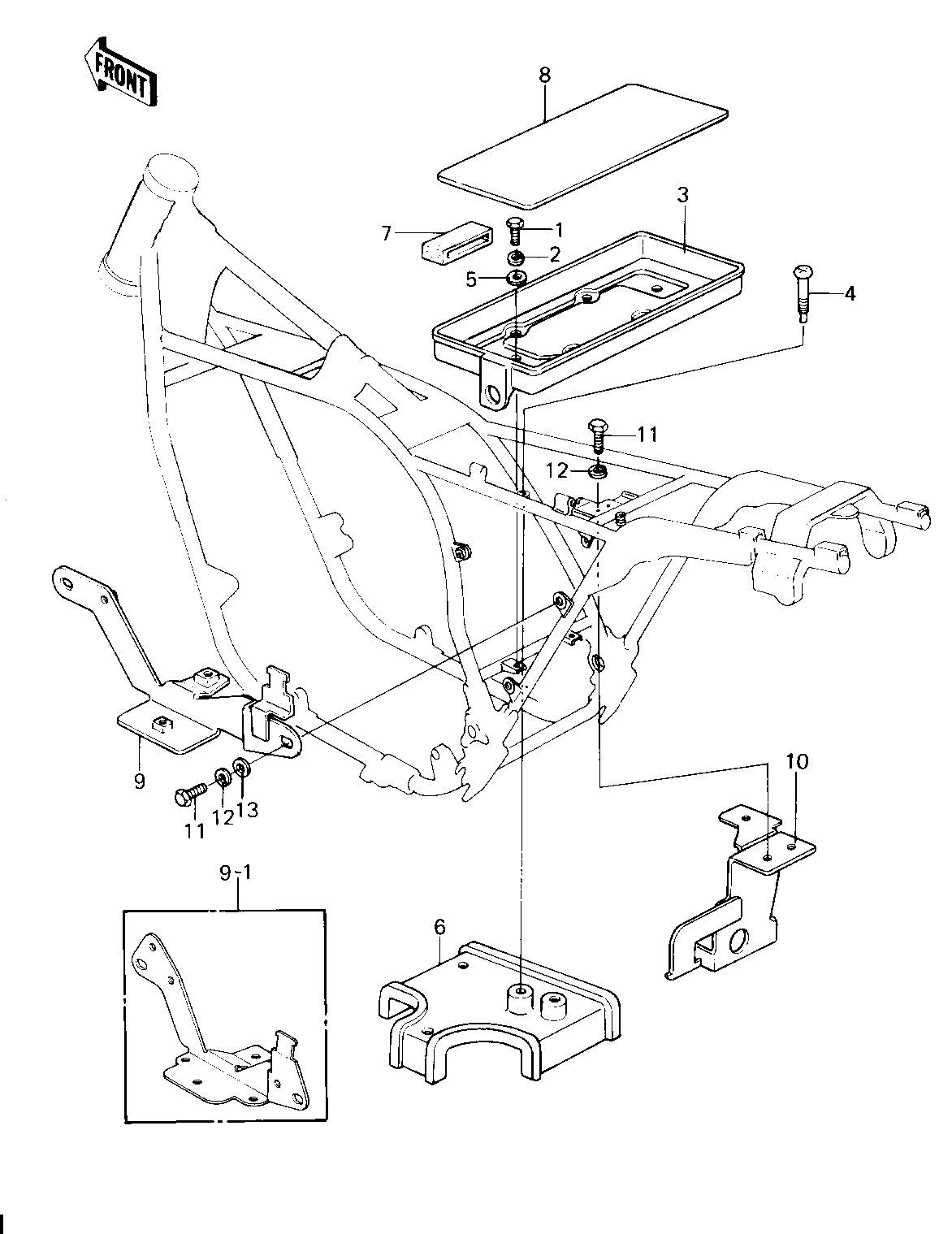 FRONT

8

3

7

1

2

5

4

11

12

9

11

12

13

10

9-1

6